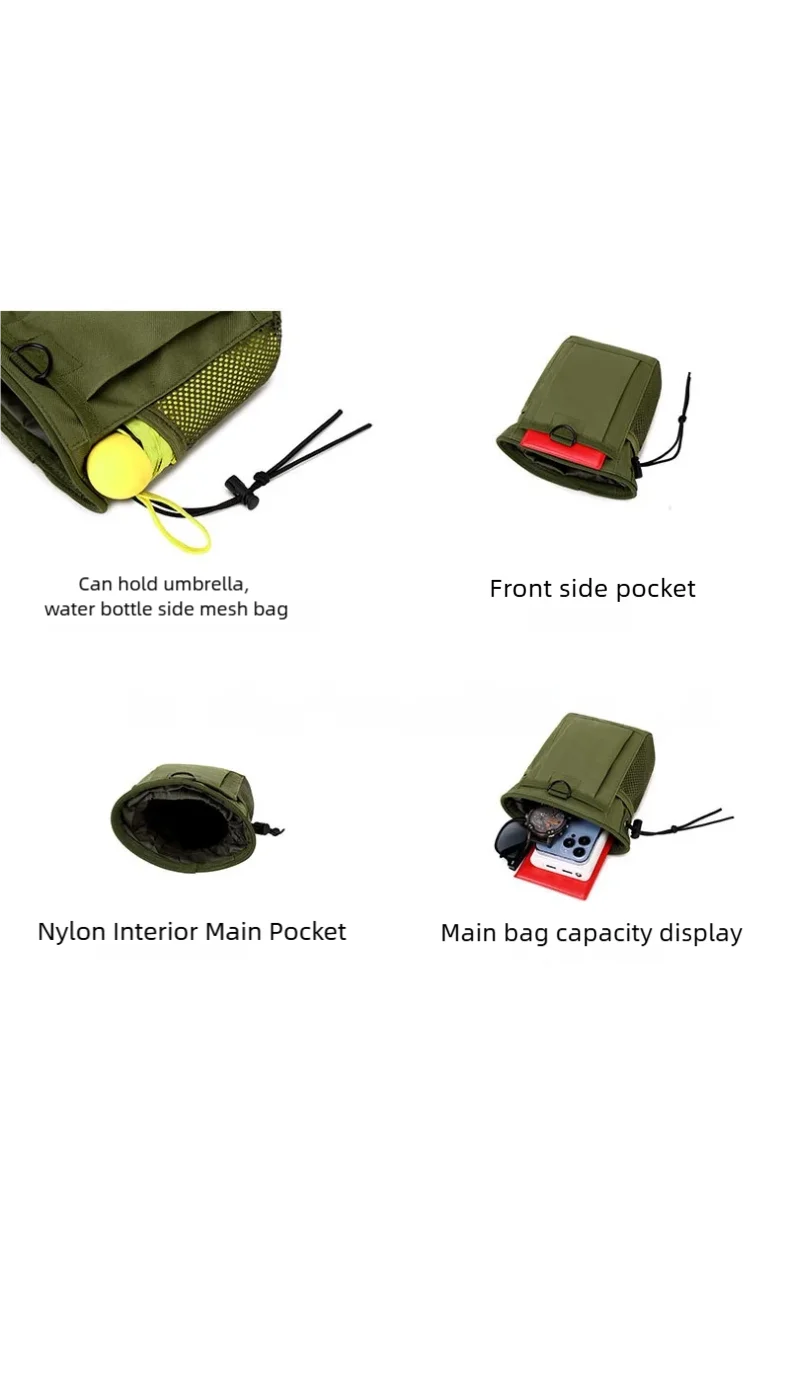 Can hold umbrella, water bottle side mesh bag

Front side pocket

Nylon Interior Main Pocket

Main bag capacity display