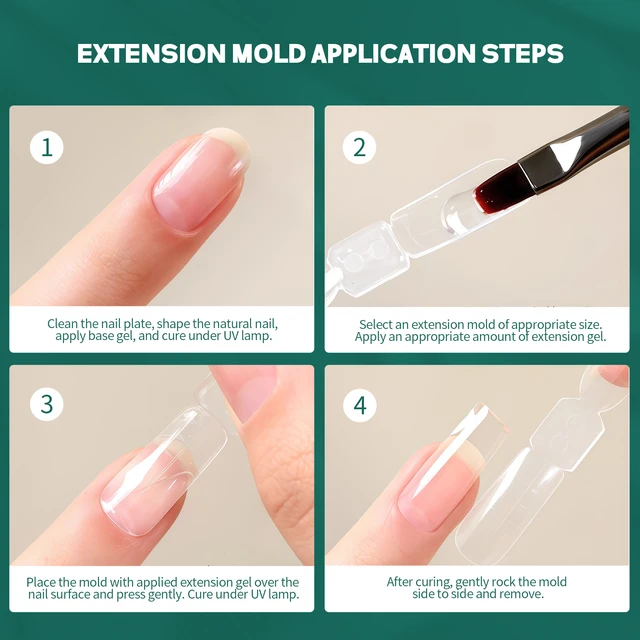 EXTENSION MOLD APPLICATION STEPS

1

Clean the nail plate, shape the natural nail, apply base gel, and cure under UV lamp.

2

Select an extension mold of appropriate size. Apply an appropriate amount of extension gel.

3

Place the mold with applied extension gel over the nail surface and press gently. Cure under UV lamp.

4

After curing, gently rock the mold side to side and remove.