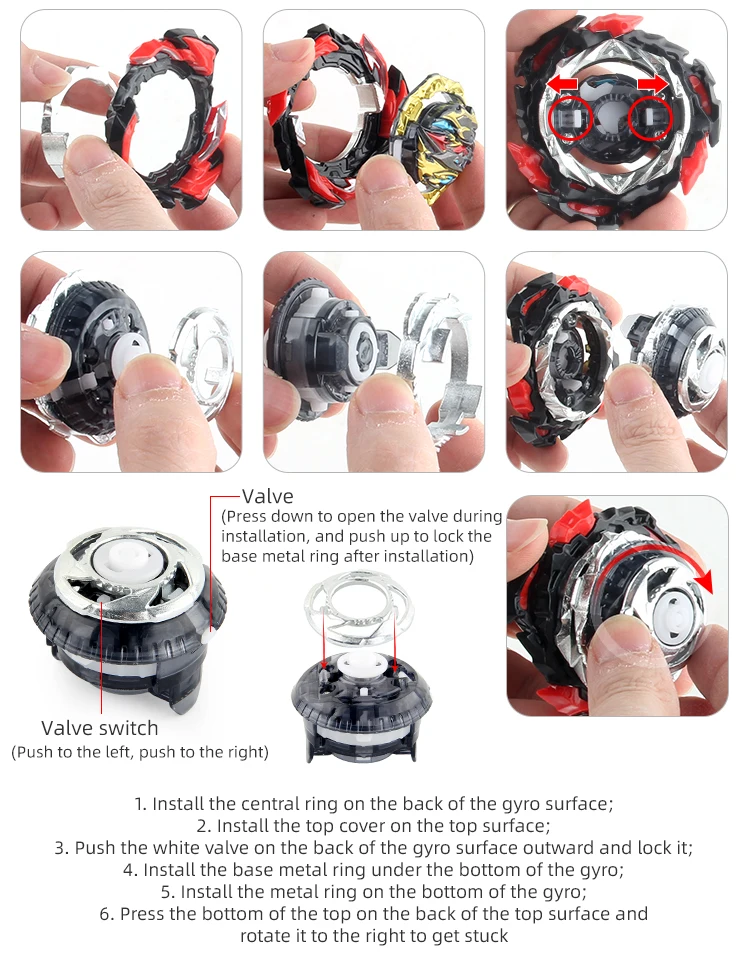 Valve
(Press down to open the valve during installation, and push up to lock the base metal ring after installation)

Valve switch
(Push to the left, push to the right)

1. Install the central ring on the back of the gyro surface;
2. Install the top cover on the top surface;
3. Push the white valve on the back of the gyro surface outward and lock it;
4. Install the base metal ring under the bottom of the gyro;
5. Install the metal ring on the bottom of the gyro;
6. Press the bottom of the top on the back of the top surface and rotate it to the right to get stuck