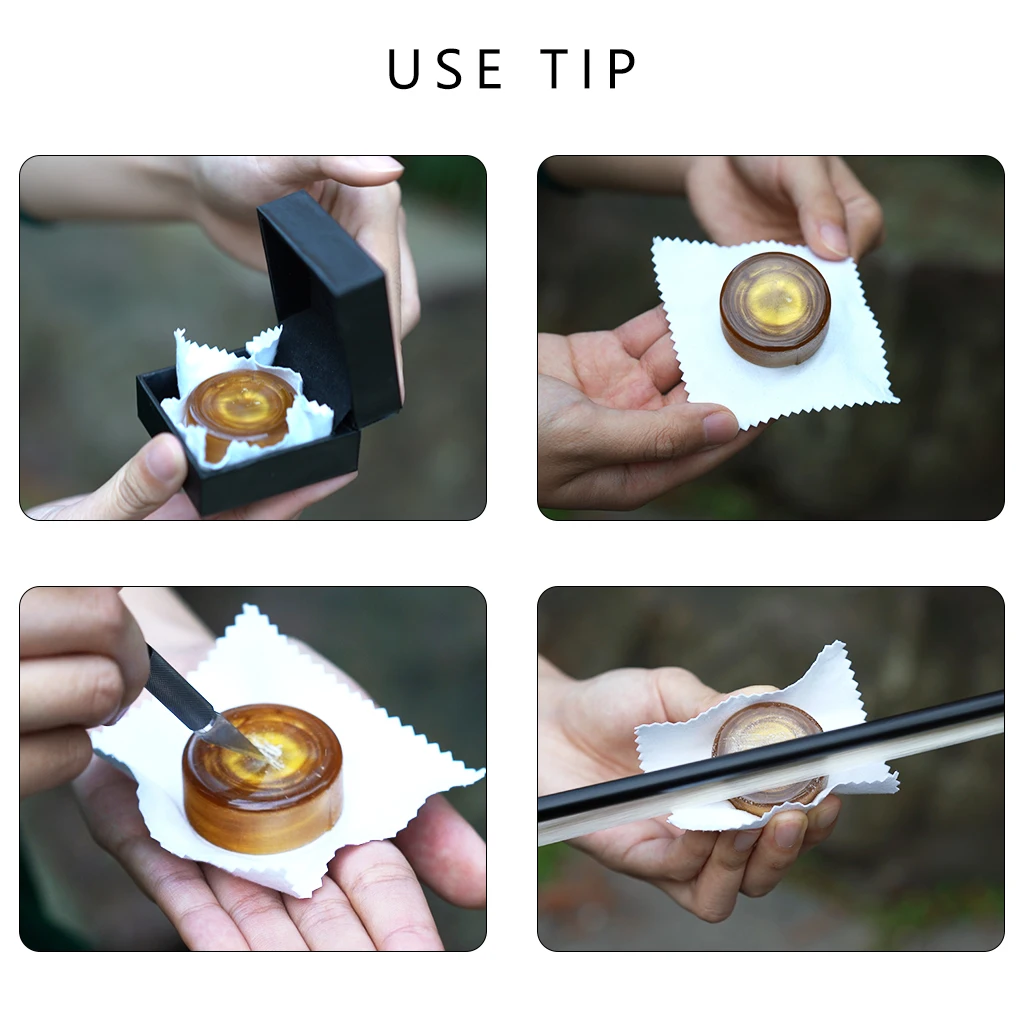 USE TIP