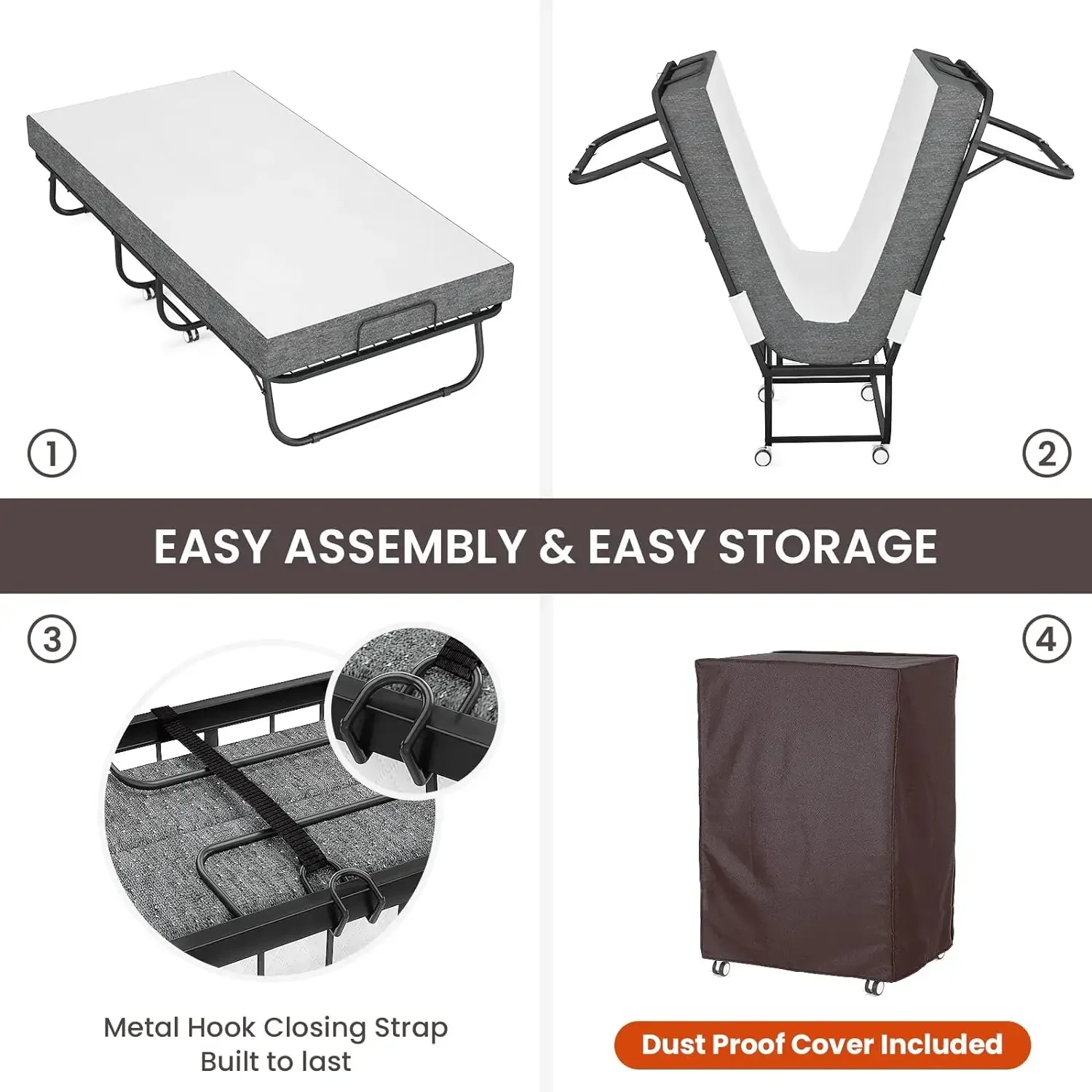 ①

②

EASY ASSEMBLY & EASY STORAGE

③

④

Metal Hook Closing Strap
Built to last

Dust Proof Cover Included