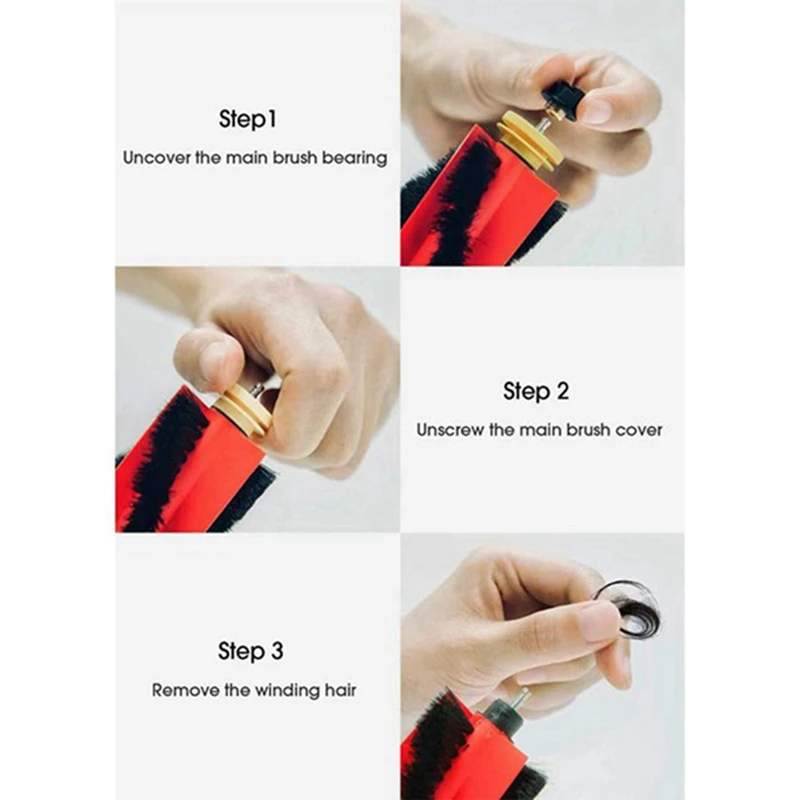 Step1
Uncover the main brush bearing

Step 2
Unscrew the main brush cover

Step 3
Remove the winding hair