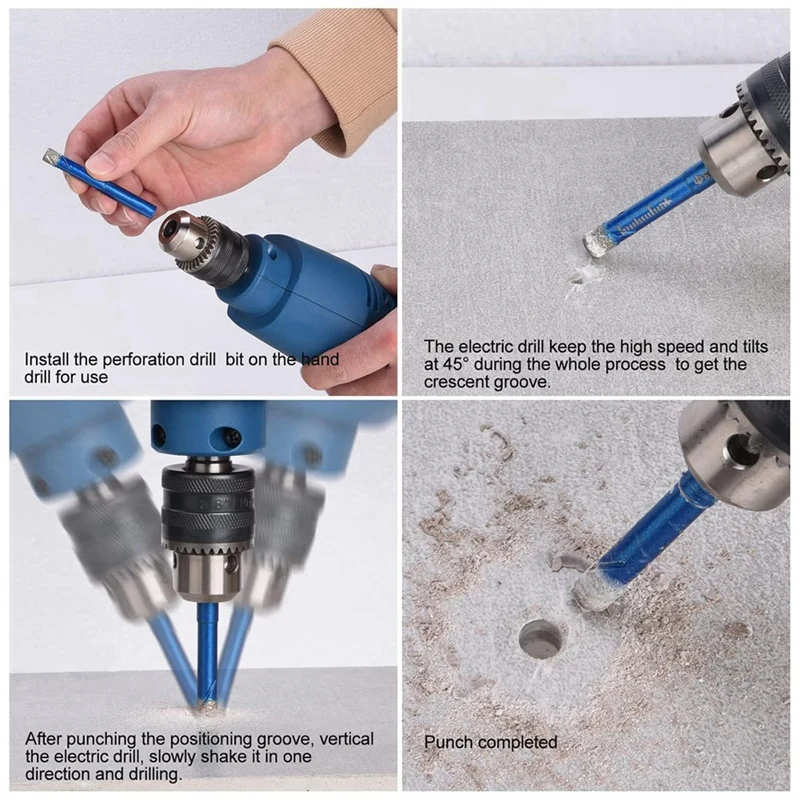 Install the perforation drill bit on the hand drill for use

The electric drill keep the high speed and tilts at 45° during the whole process to get the crescent groove.

After punching the positioning groove, vertical the electric drill, slowly shake it in one direction and drilling.

Punch completed