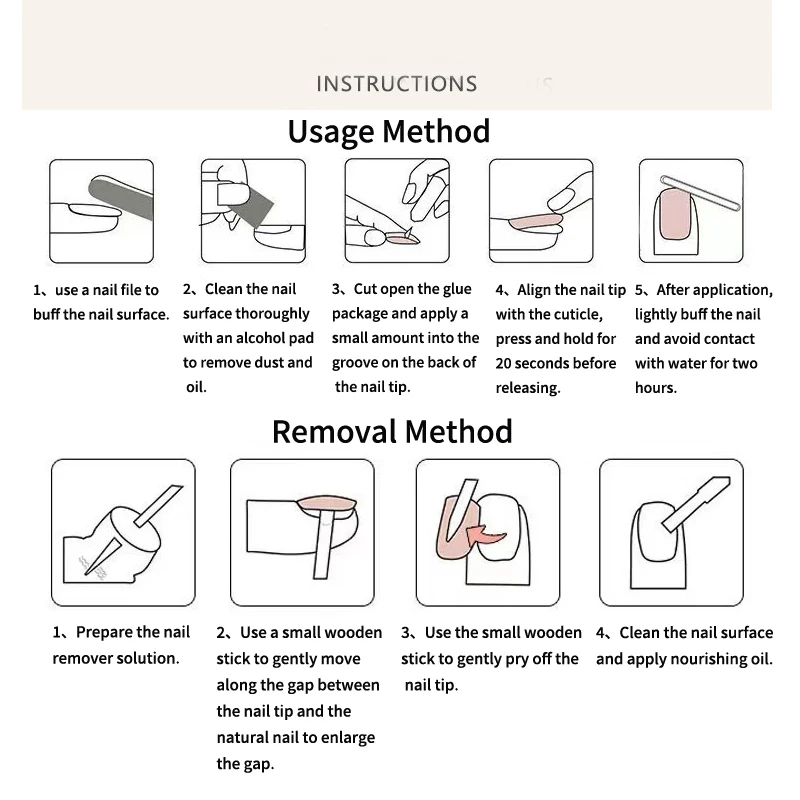 INSTRUCTIONS

Usage Method

1、use a nail file to buff the nail surface.

2、Clean the nail surface thoroughly with an alcohol pad to remove dust and oil.

3、Cut open the glue package and apply a small amount into the groove on the back of the nail tip.

4、Align the nail tip with the cuticle, press and hold for 20 seconds before releasing.

5、After application, lightly buff the nail and avoid contact with water for two hours.

Removal Method

1、Prepare the nail remover solution.

2、Use a small wooden stick to gently move along the gap between the nail tip and the natural nail to enlarge the gap.

3、Use the small wooden stick to gently pry off the nail tip.

4、Clean the nail surface and apply nourishing oil.