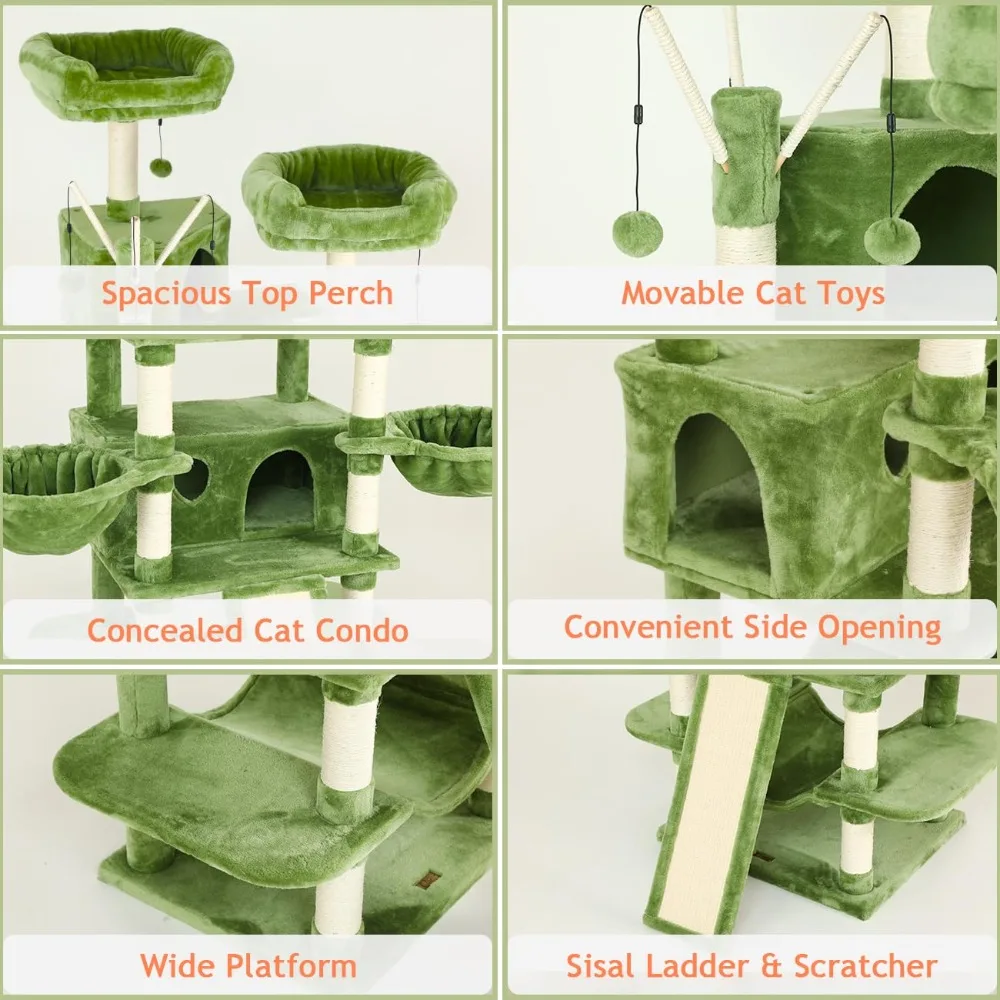 Spacious Top Perch

Movable Cat Toys

Concealed Cat Condo

Convenient Side Opening

Wide Platform

Sisal Ladder & Scratcher