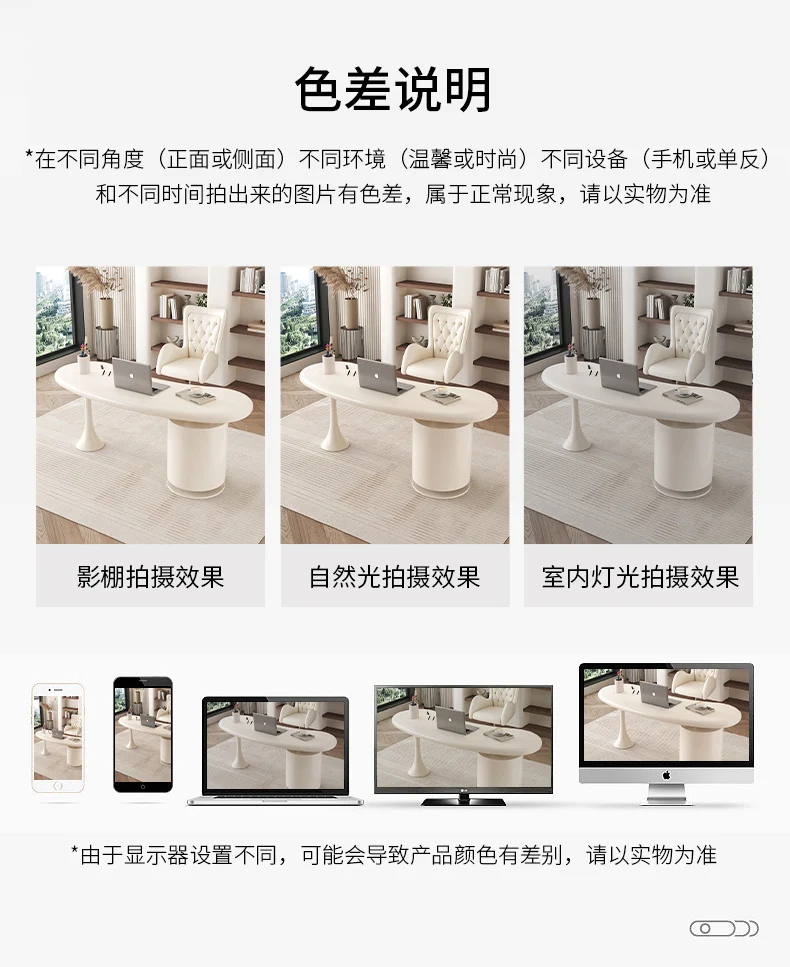 色差说明

*在不同角度（正面或侧面）不同环境（温馨或时尚）不同设备（手机或单反）和不同时间拍出来的图片有色差，属于正常现象，请以实物为准

影棚拍摄效果

自然光拍摄效果

室内灯光拍摄效果

*由于显示器设置不同，可能会导致产品颜色有差别，请以实物为准