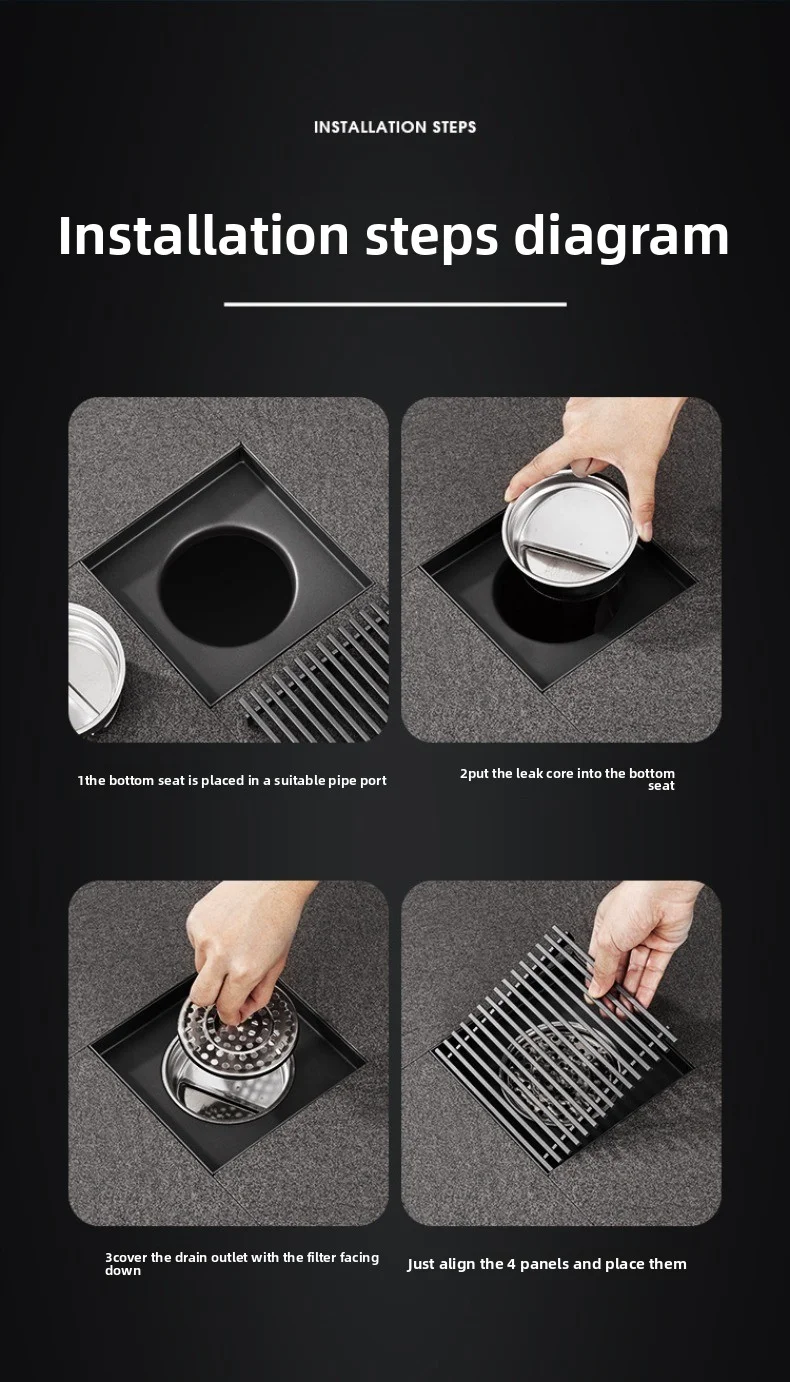 INSTALLATION STEPS

Installation steps diagram

1the bottom seat is placed in a suitable pipe port

2put the leak core into the bottom seat

3cover the drain outlet with the filter facing down

Just align the 4 panels and place them