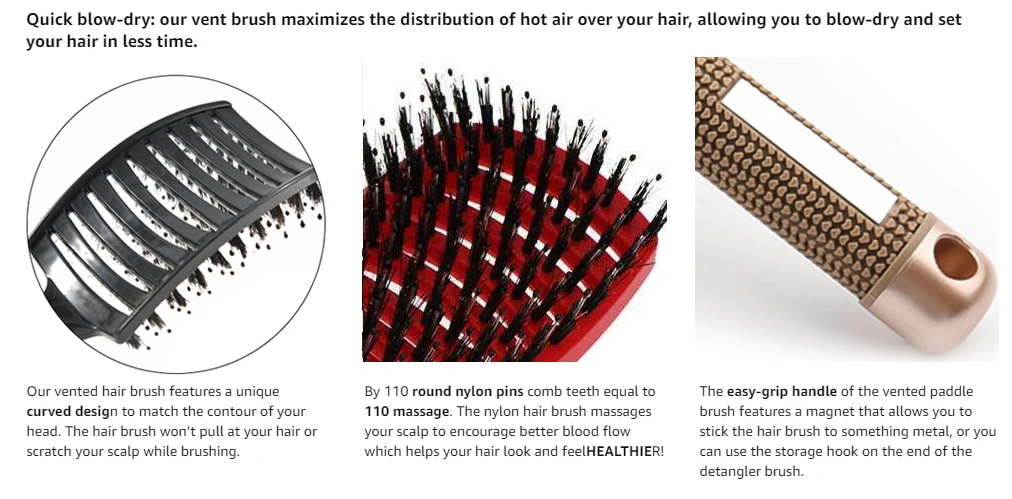 Quick blow-dry: our vent brush maximizes the distribution of hot air over your hair, allowing you to blow-dry and set your hair in less time.

Our vented hair brush features a unique curved design to match the contour of your head. The hair brush won't pull at your hair or scratch your scalp while brushing.

By 110 round nylon pins comb teeth equal to 110 massage. The nylon hair brush massages your scalp to encourage better blood flow which helps your hair look and feelHEALTHIER!

The easy-grip handle of the vented paddle brush features a magnet that allows you to stick the hair brush to something metal, or you can use the storage hook on the end of the detangler brush.