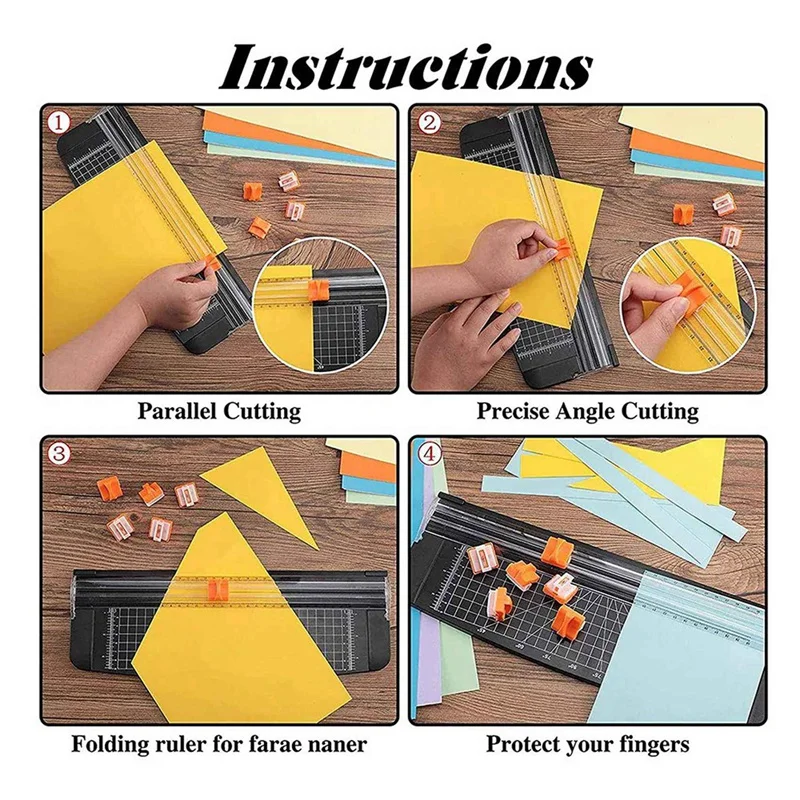 Instructions

①

Parallel Cutting

②

Precise Angle Cutting

③

Folding ruler for farae naner

④

Protect your fingers