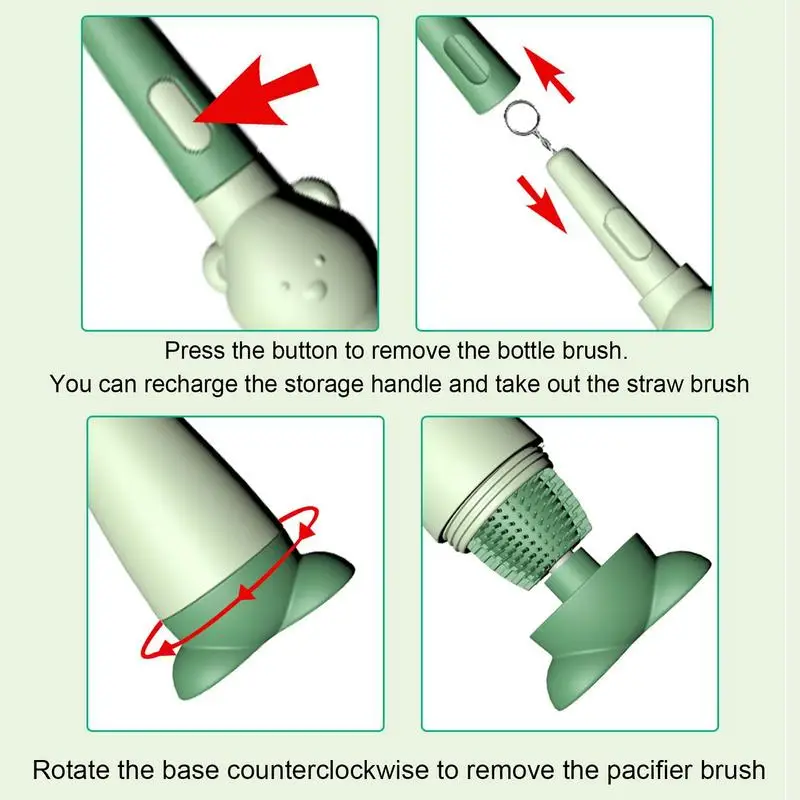 Press the button to remove the bottle brush.
You can recharge the storage handle and take out the straw brush

Rotate the base counterclockwise to remove the pacifier brush