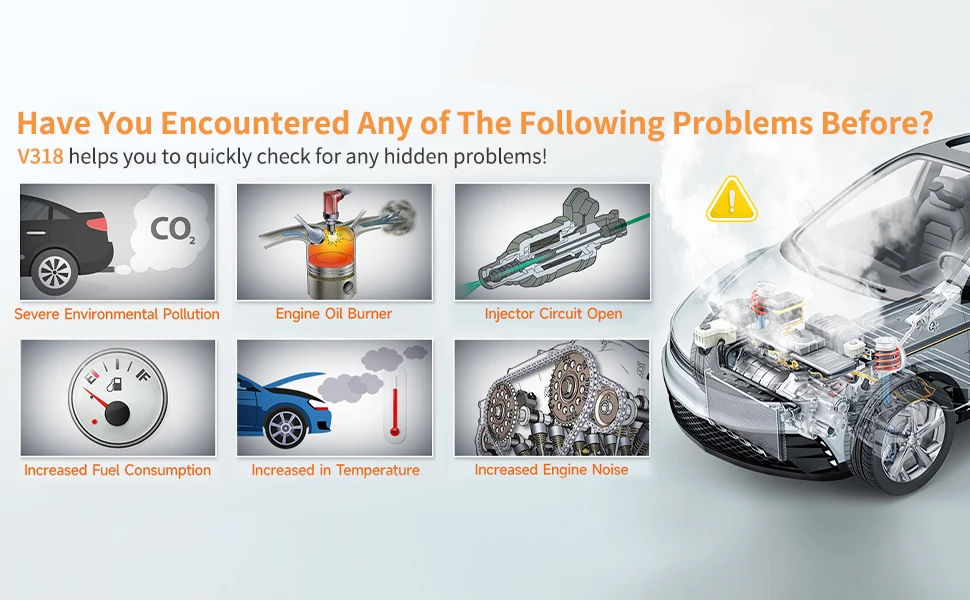 Have You Encountered Any of The Following Problems Before?
V318 helps you to quickly check for any hidden problems!

$CO_2$

Severe Environmental Pollution

Engine Oil Burner

Injector Circuit Open

E

F

Increased Fuel Consumption

Increased in Temperature

Increased Engine Noise