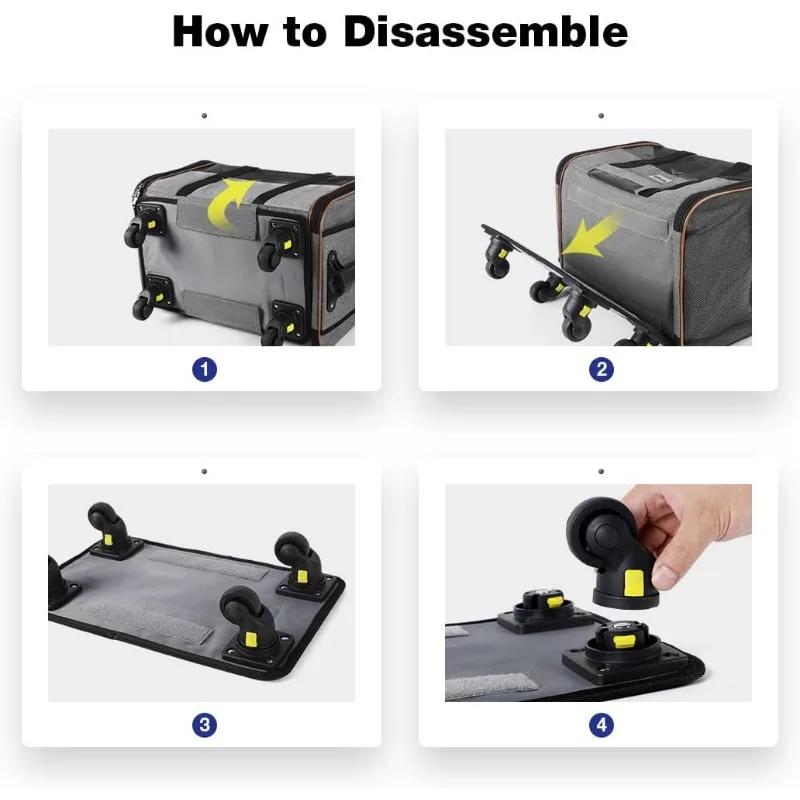 How to Disassemble

1

2

3

4