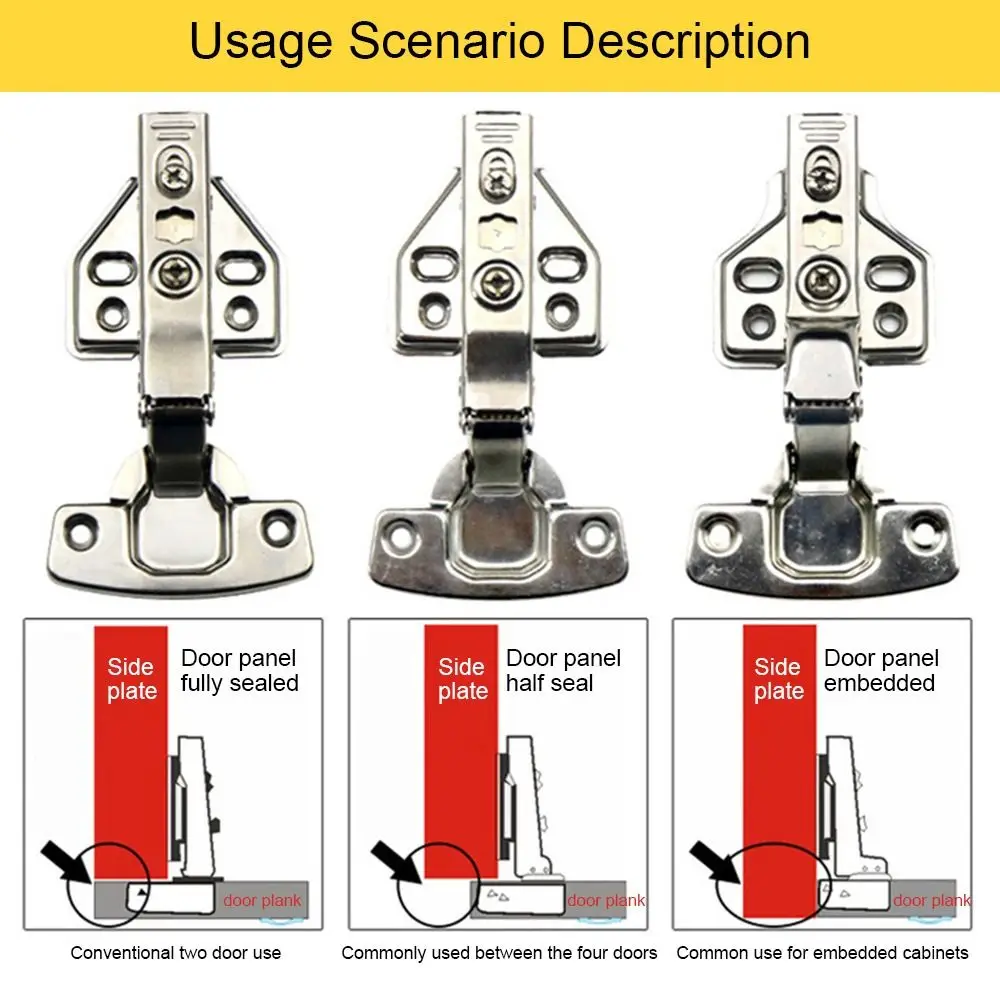 Usage Scenario Description

Side plate

Door panel fully sealed

door plank

Conventional two door use

Side plate

Door panel half seal

door plank

Commonly used between the four doors

Side plate

Door panel embedded

door plank

Common use for embedded cabinets