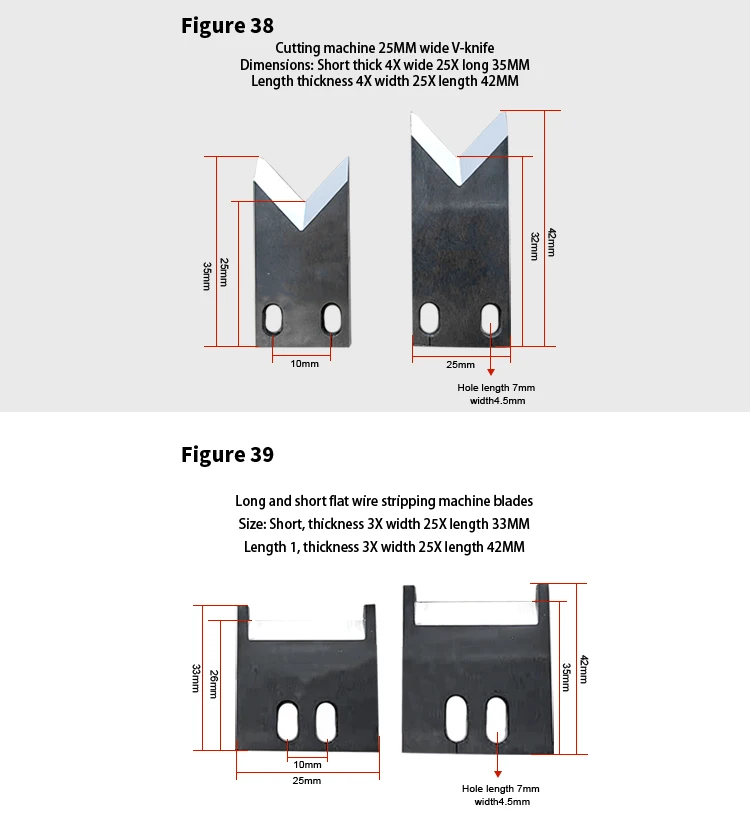 Figure 38

Cutting machine 25MM wide V-knife
Dimensions: Short thick 4X wide 25X long 35MM
Length thickness 4X width 25X length 42MM

35mm
25mm
10mm
32mm
42mm
25mm
Hole length 7mm width4.5mm

Figure 39

Long and short flat wire stripping machine blades
Size: Short, thickness 3X width 25X length 33MM
Length 1, thickness 3X width 25X length 42MM

33mm
26mm
10mm
25mm
35mm
42mm
Hole length 7mm width4.5mm