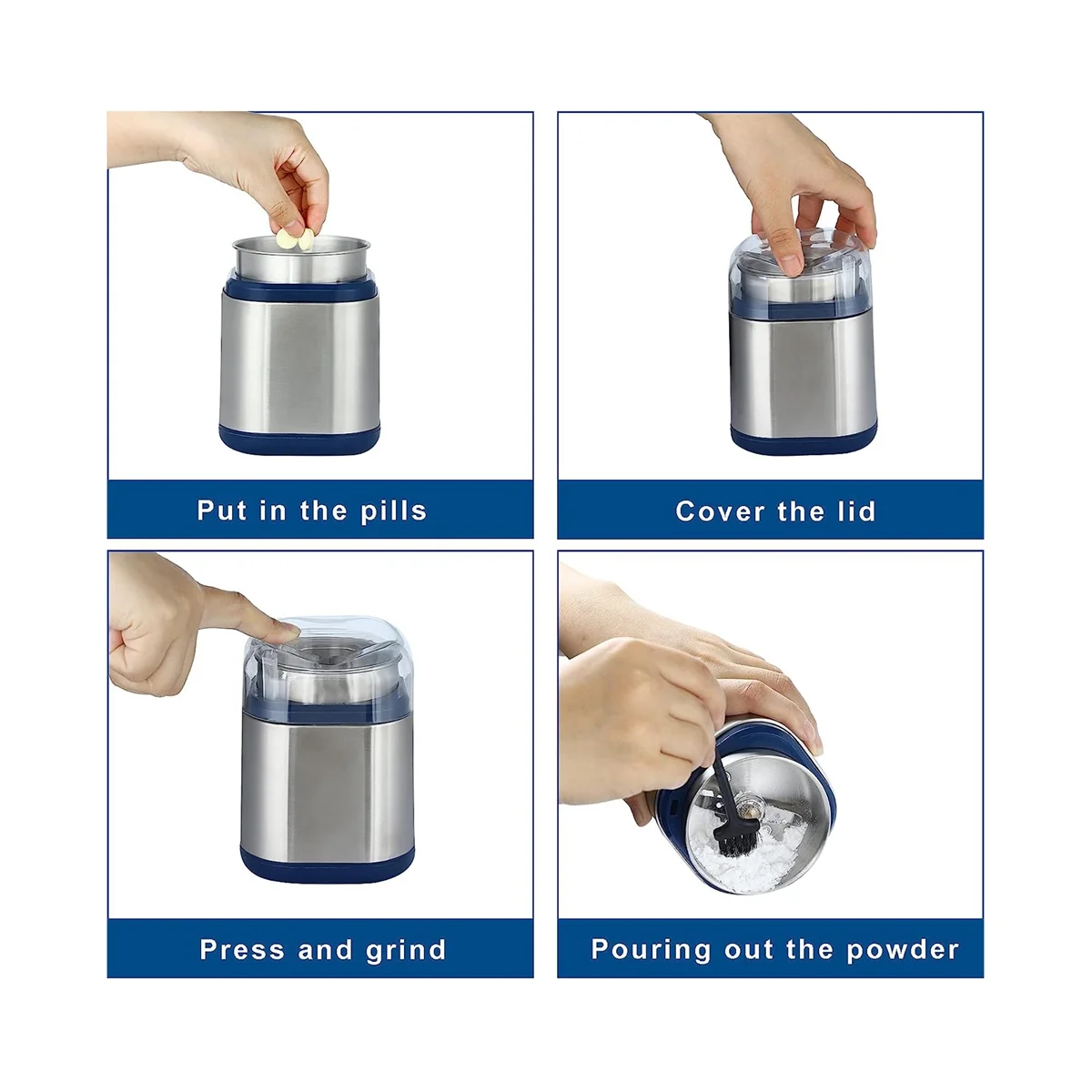 Put in the pills

Cover the lid

Press and grind

Pouring out the powder