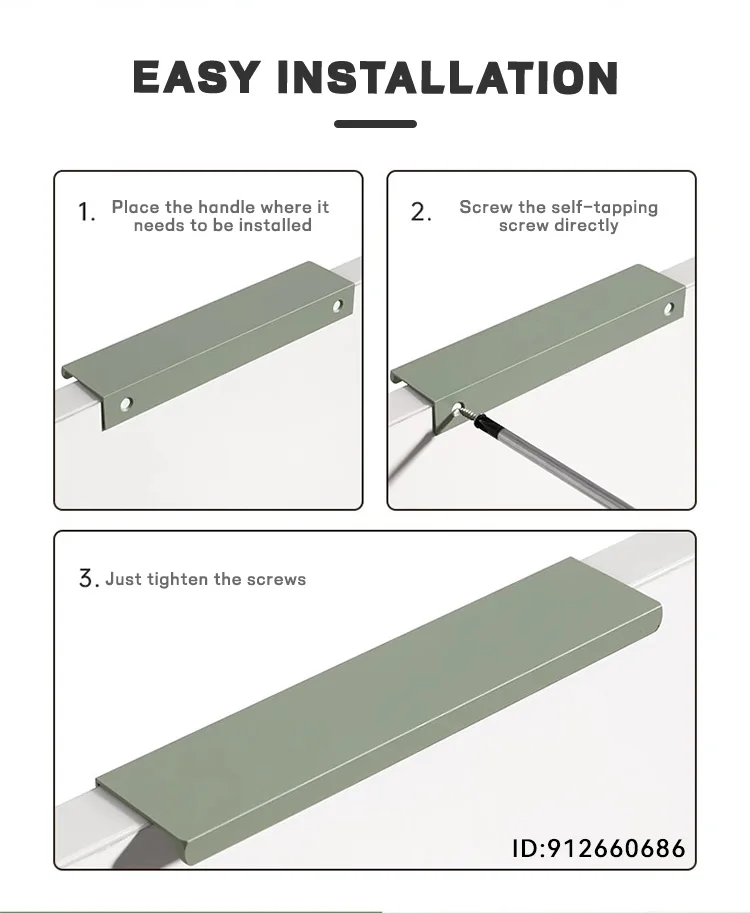 EASY INSTALLATION

1. Place the handle where it needs to be installed

2. Screw the self-tapping screw directly

3. Just tighten the screws

ID:912660686