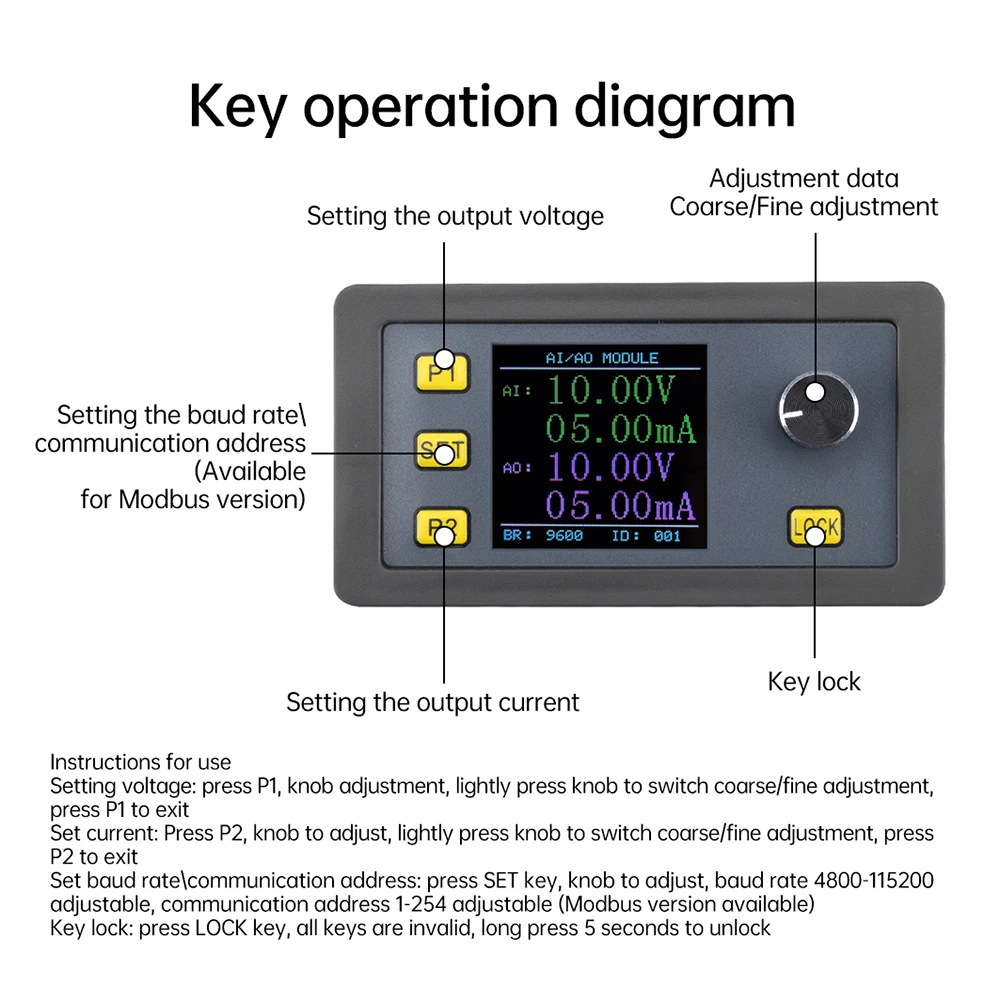 Key operation diagram

Setting the output voltage

Adjustment data
Coarse/Fine adjustment

Setting the baud rate\
communication address
(Available
for Modbus version)

P1

SET

P2

AI/AO MODULE
AI: 10.00V
05.00mA
AO: 10.00V
05.00mA
BR: 9600 ID: 001

LOCK

Setting the output current

Key lock

Instructions for use
Setting voltage: press P1, knob adjustment, lightly press knob to switch coarse/fine adjustment, press P1 to exit
Set current: Press P2, knob to adjust, lightly press knob to switch coarse/fine adjustment, press P2 to exit
Set baud rate\communication address: press SET key, knob to adjust, baud rate 4800-115200 adjustable, communication address 1-254 adjustable (Modbus version available)
Key lock: press LOCK key, all keys are invalid, long press 5 seconds to unlock