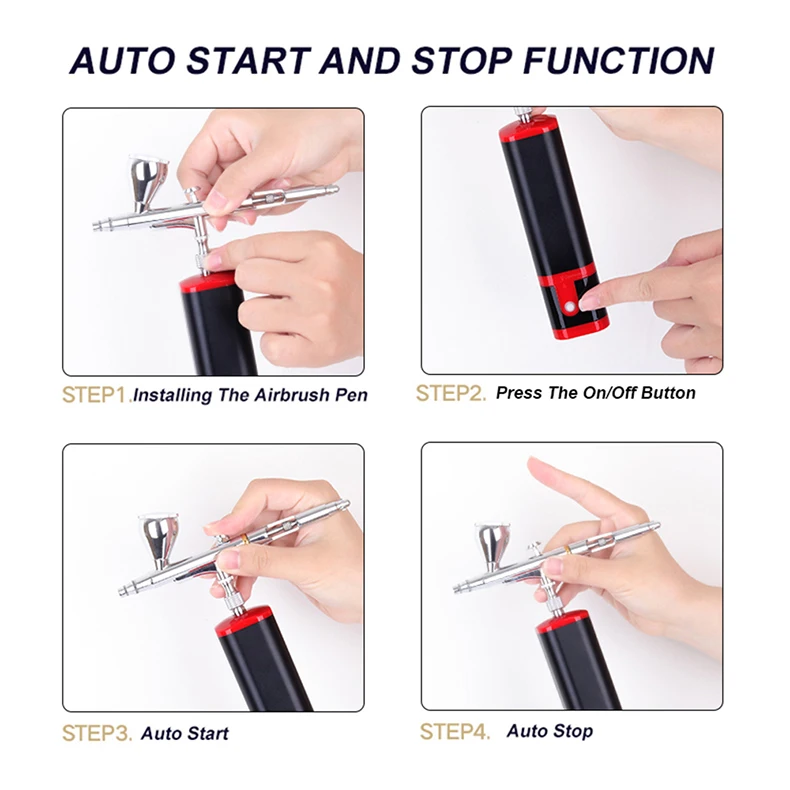 AUTO START AND STOP FUNCTION

STEP1. Installing The Airbrush Pen

STEP2. Press The On/Off Button

STEP3. Auto Start

STEP4. Auto Stop