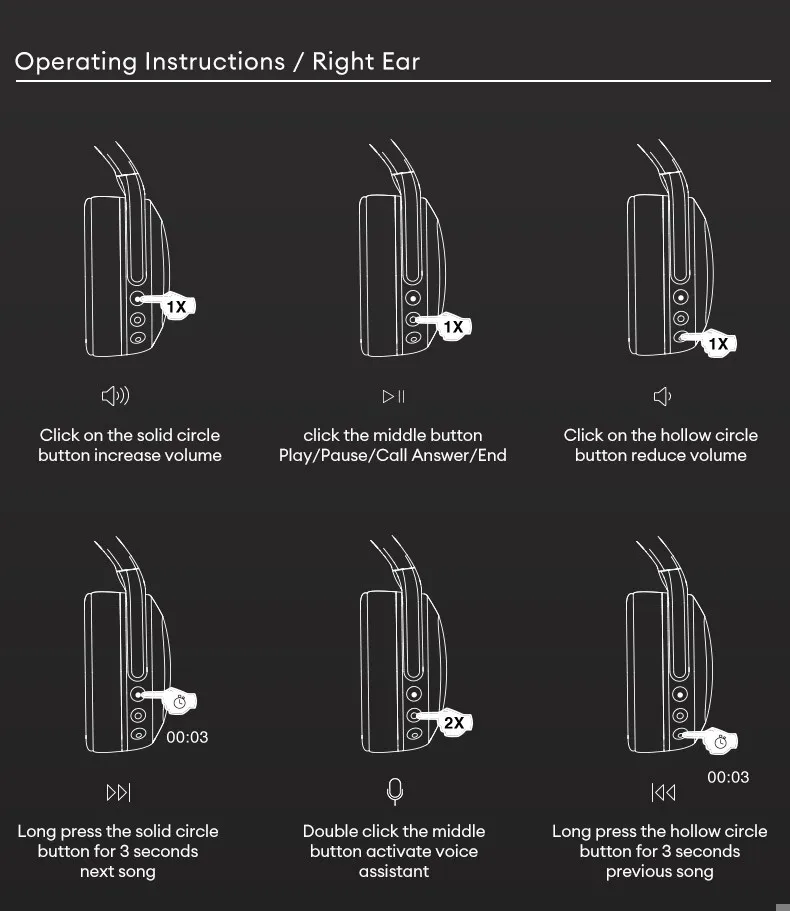 Operating Instructions / Right Ear

1X

Click on the solid circle button increase volume

1X

click the middle button Play/Pause/Call Answer/End

1X

Click on the hollow circle button reduce volume

00:03

Long press the solid circle button for 3 seconds next song

2X

Double click the middle button activate voice assistant

00:03

Long press the hollow circle button for 3 seconds previous song