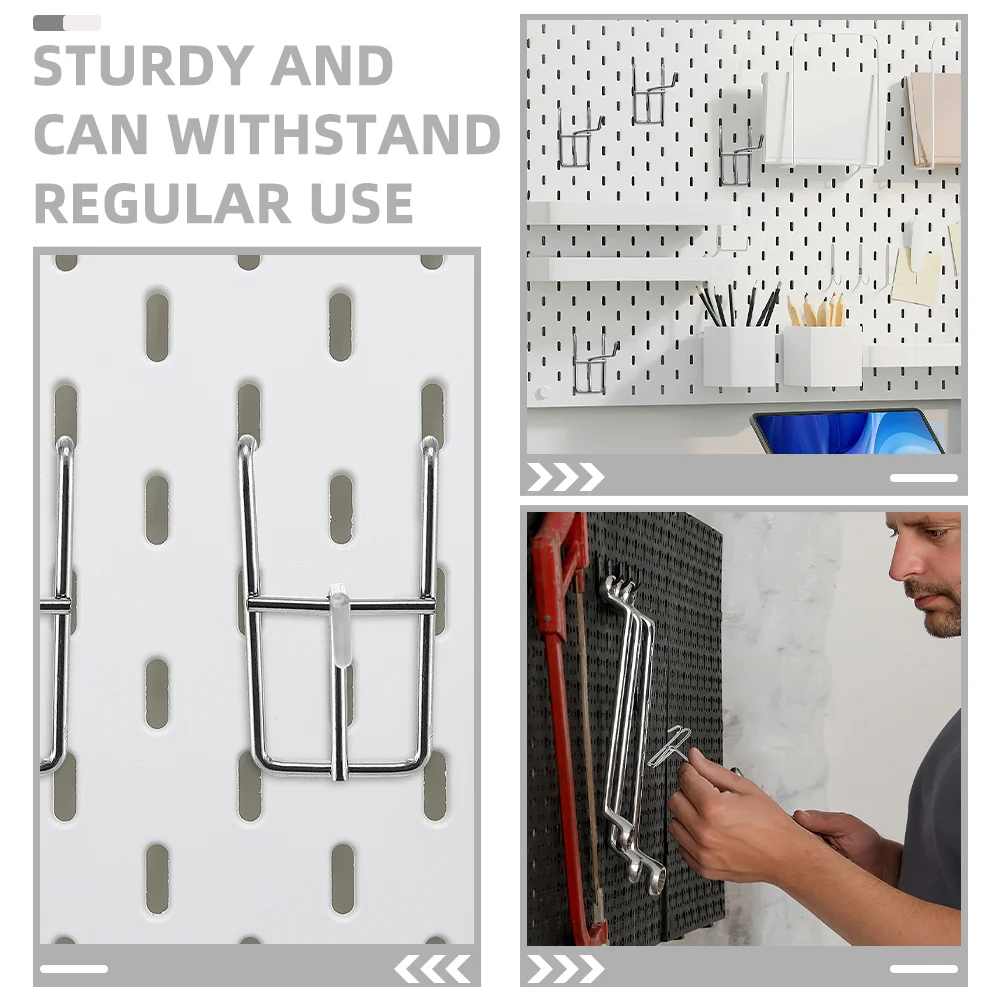 STURDY AND CAN WITHSTAND REGULAR USE