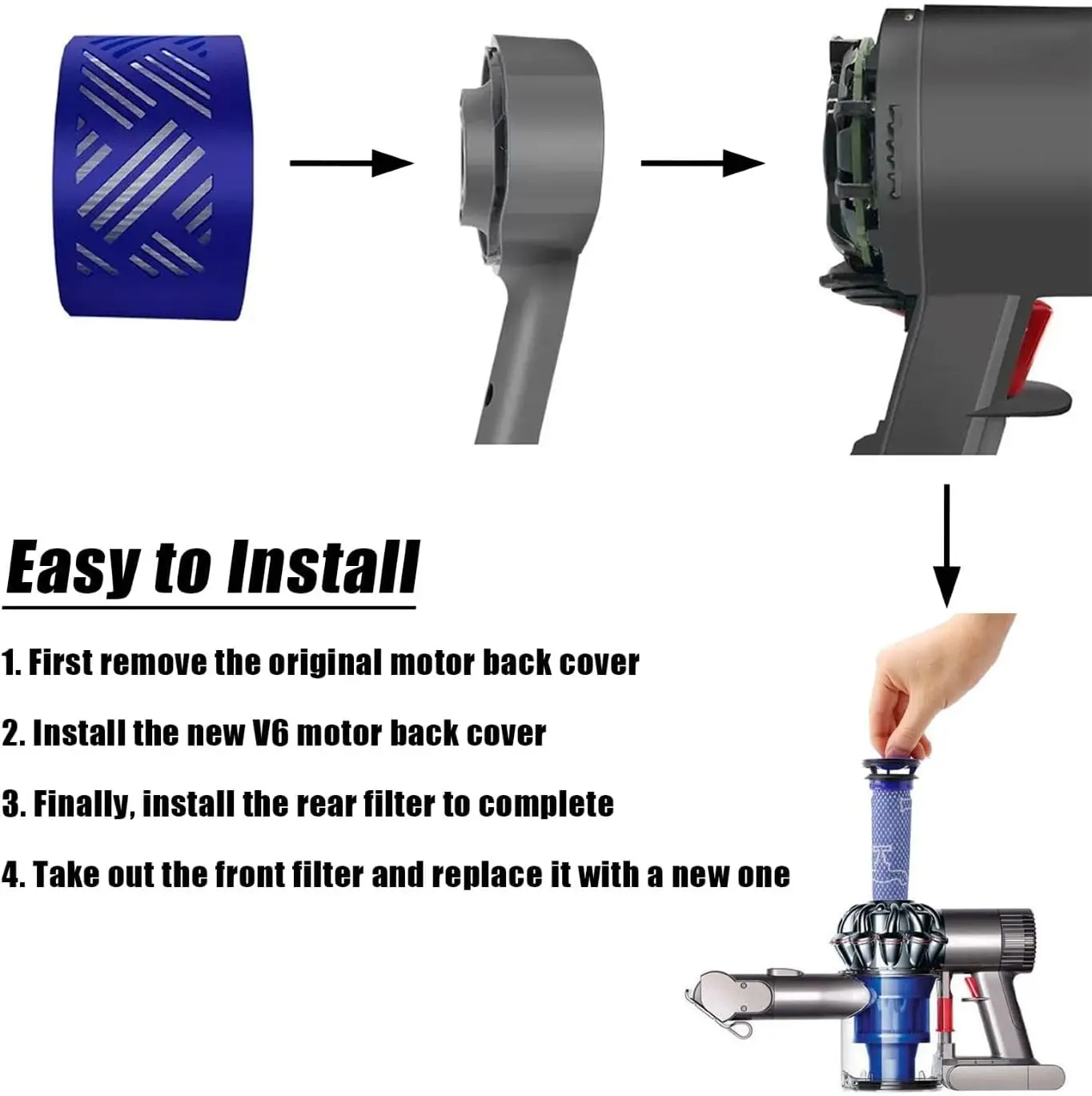 Easy to Install

1. First remove the original motor back cover

2. Install the new V6 motor back cover

3. Finally, install the rear filter to complete

4. Take out the front filter and replace it with a new one