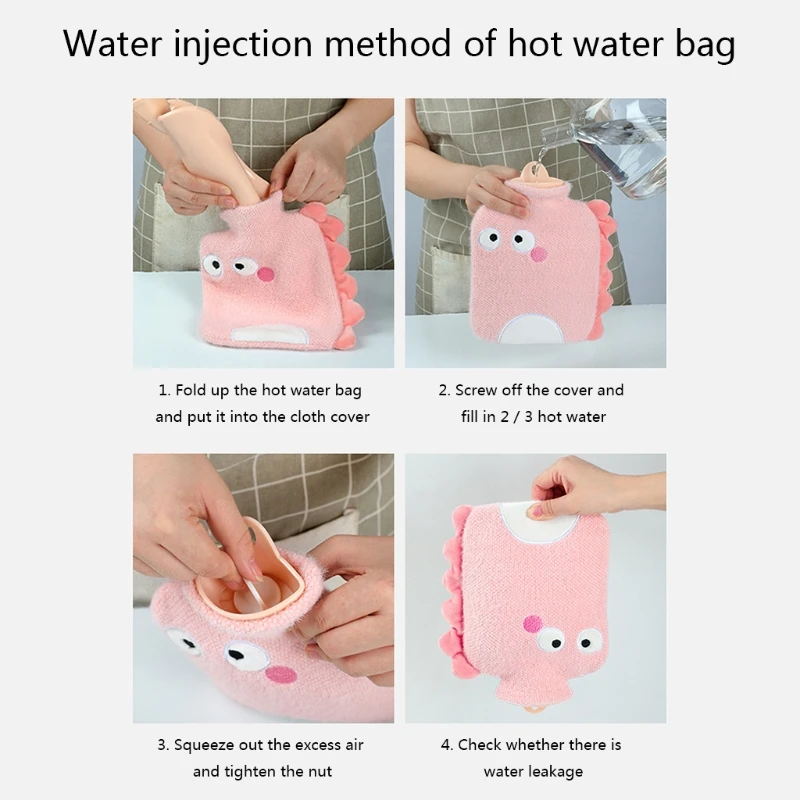 Water injection method of hot water bag

1. Fold up the hot water bag and put it into the cloth cover

2. Screw off the cover and fill in 2 / 3 hot water

3. Squeeze out the excess air and tighten the nut

4. Check whether there is water leakage