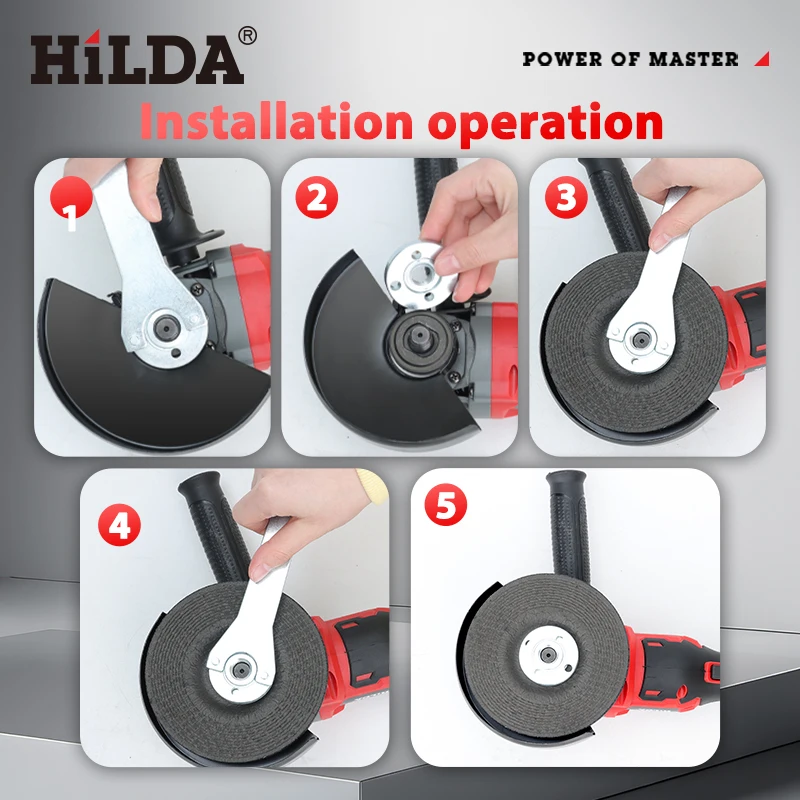 HiLDA®

POWER OF MASTER

Installation operation

1

2

3

4

5