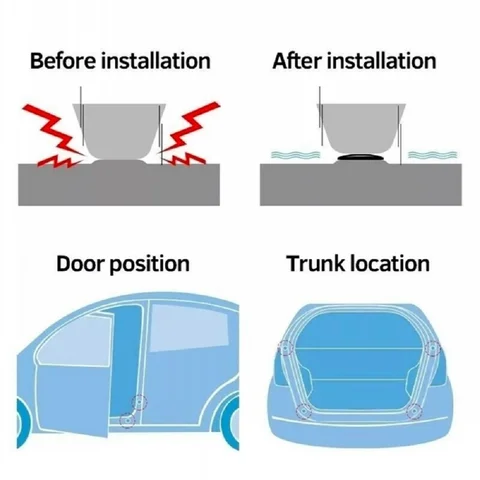 Before installation

After installation

Door position

Trunk location