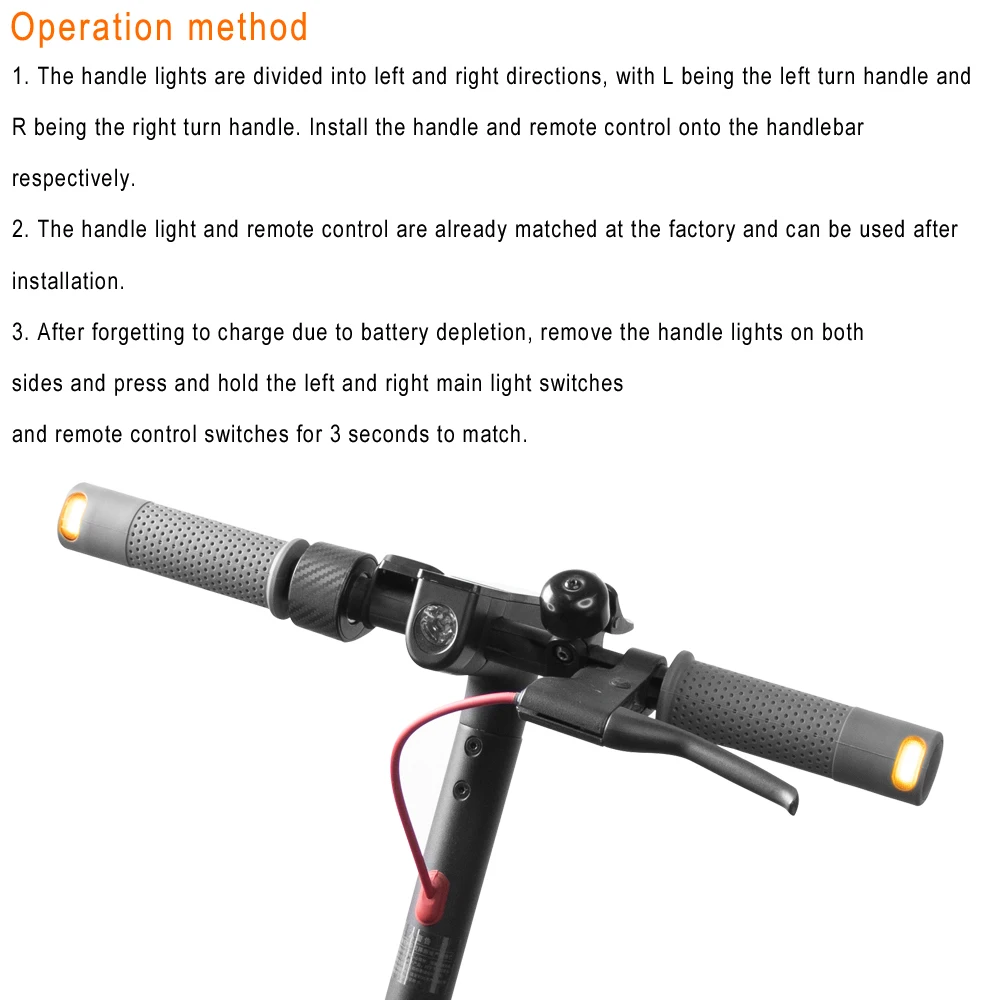 Operation method

1. The handle lights are divided into left and right directions, with L being the left turn handle and R being the right turn handle. Install the handle and remote control onto the handlebar respectively.

2. The handle light and remote control are already matched at the factory and can be used after installation.

3. After forgetting to charge due to battery depletion, remove the handle lights on both sides and press and hold the left and right main light switches and remote control switches for 3 seconds to match.