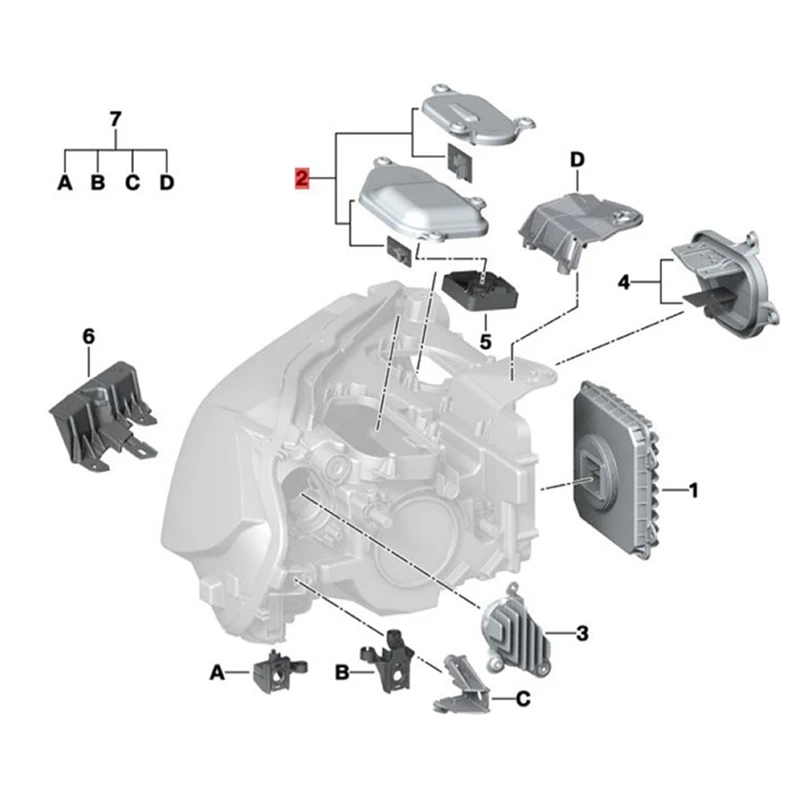 7
A B C D
2
D
4
5
6
1
3
A
B
C