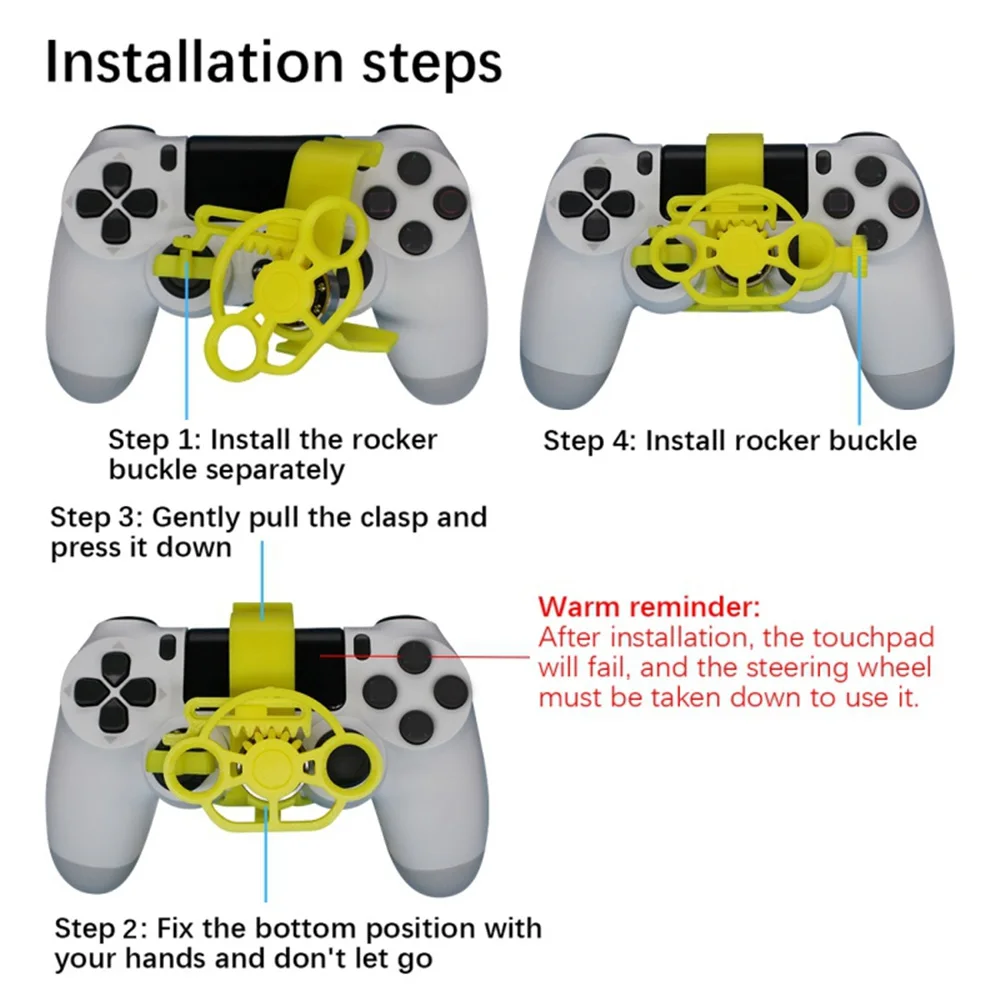 Installation steps

Step 1: Install the rocker buckle separately

Step 4: Install rocker buckle

Step 3: Gently pull the clasp and press it down

Warm reminder:
After installation, the touchpad will fail, and the steering wheel must be taken down to use it.

Step 2: Fix the bottom position with your hands and don't let go