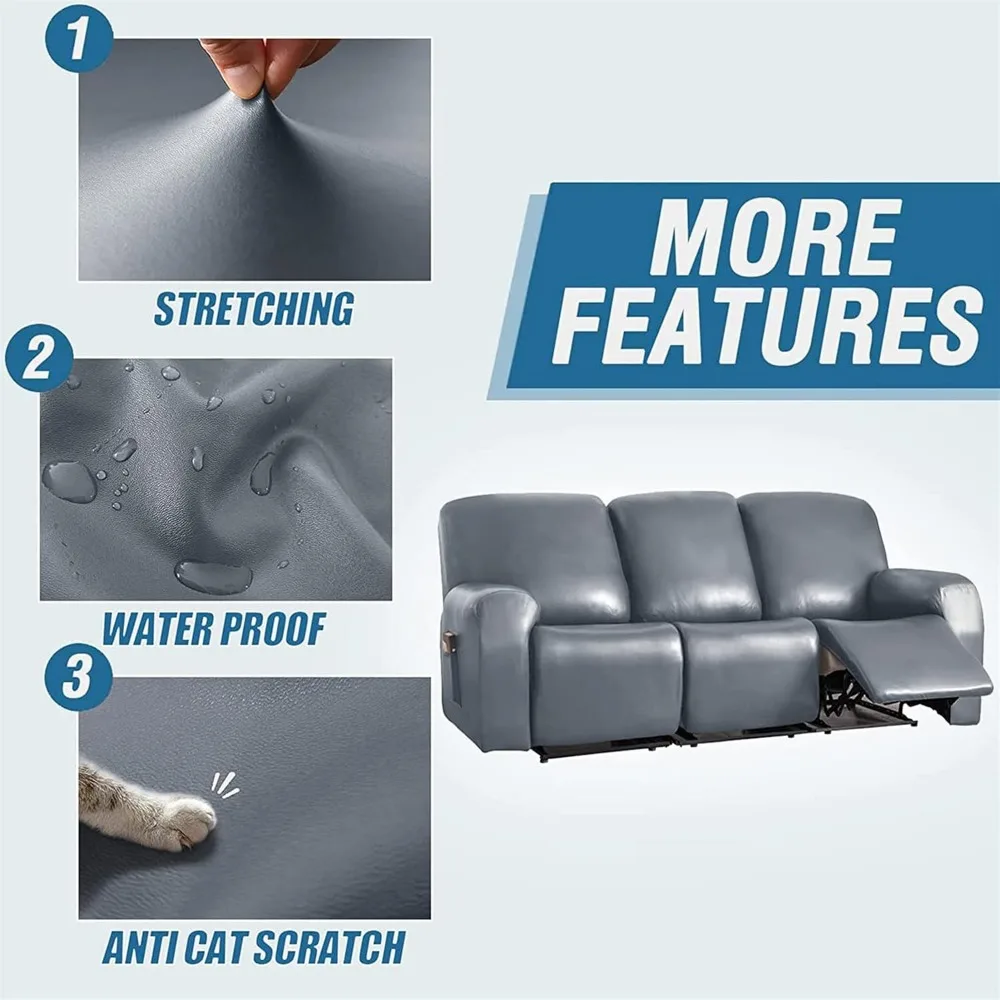 1

STRETCHING

2

WATER PROOF

3

ANTI CAT SCRATCH

MORE FEATURES