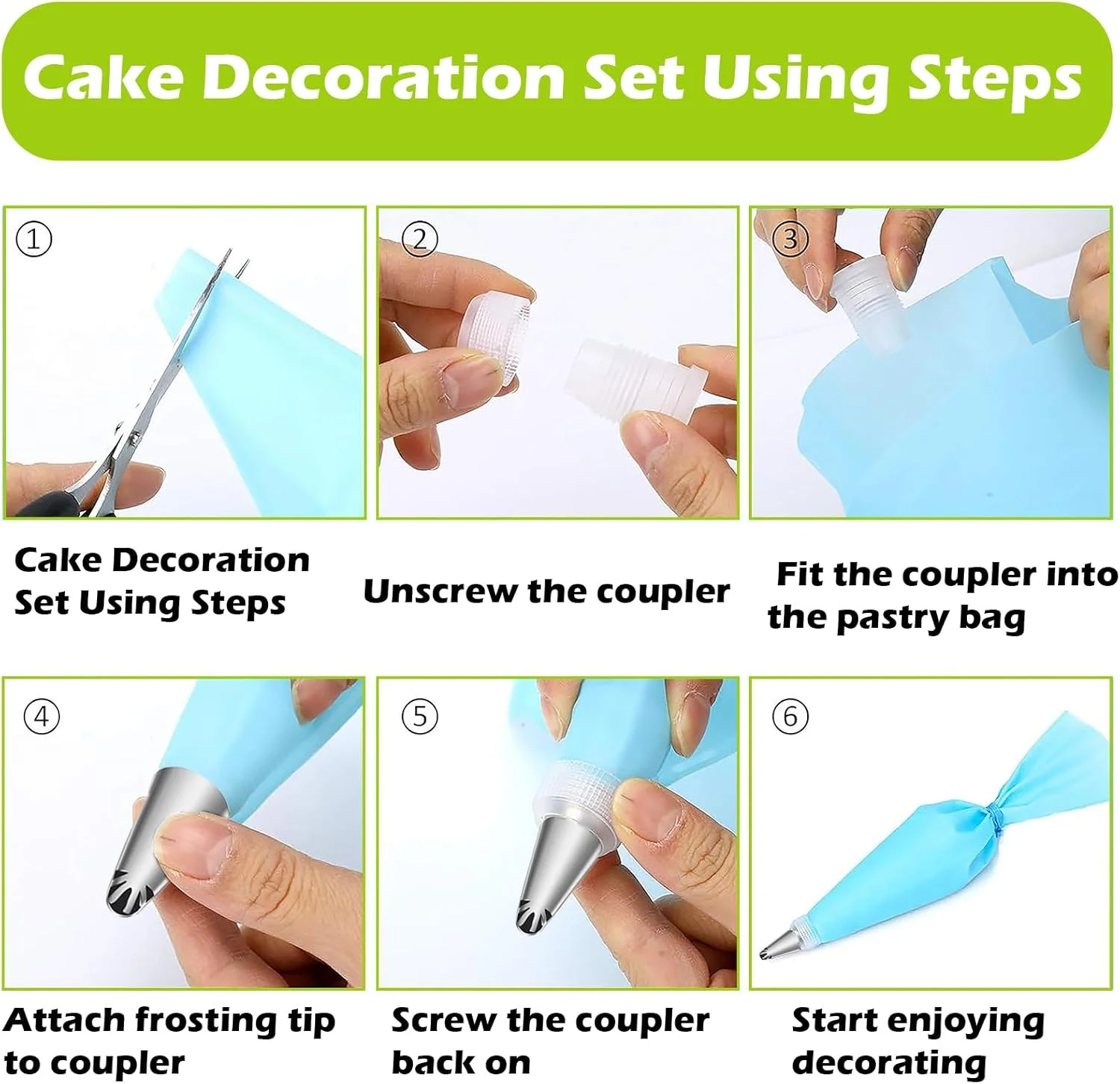 Cake Decoration Set Using Steps

①

Cake Decoration Set Using Steps

②

Unscrew the coupler

③

Fit the coupler into the pastry bag

④

Attach frosting tip to coupler

⑤

Screw the coupler back on

⑥

Start enjoying decorating