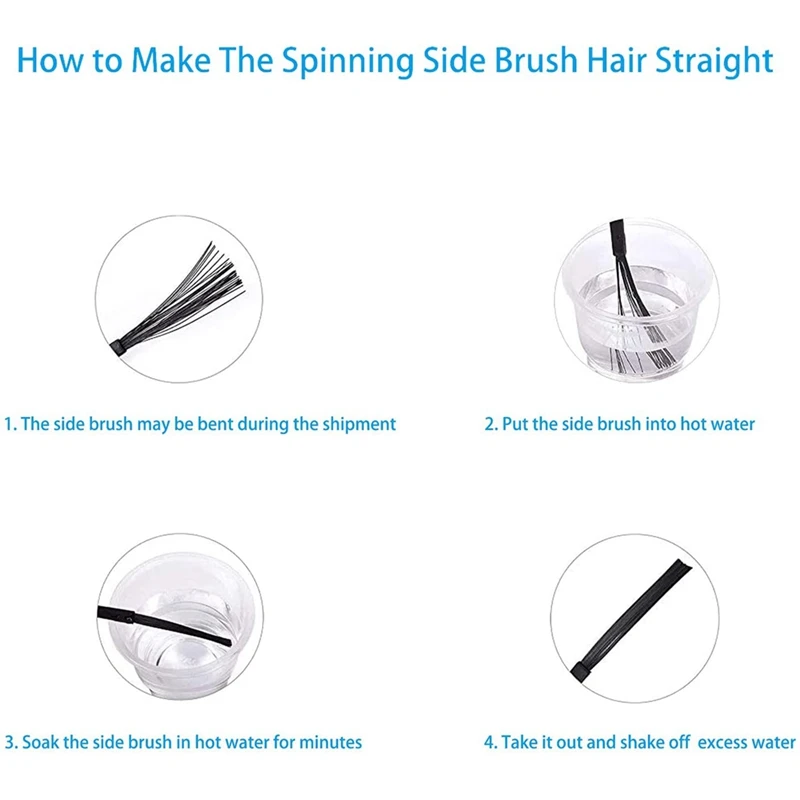 How to Make The Spinning Side Brush Hair Straight

1. The side brush may be bent during the shipment

2. Put the side brush into hot water

3. Soak the side brush in hot water for minutes

4. Take it out and shake off excess water