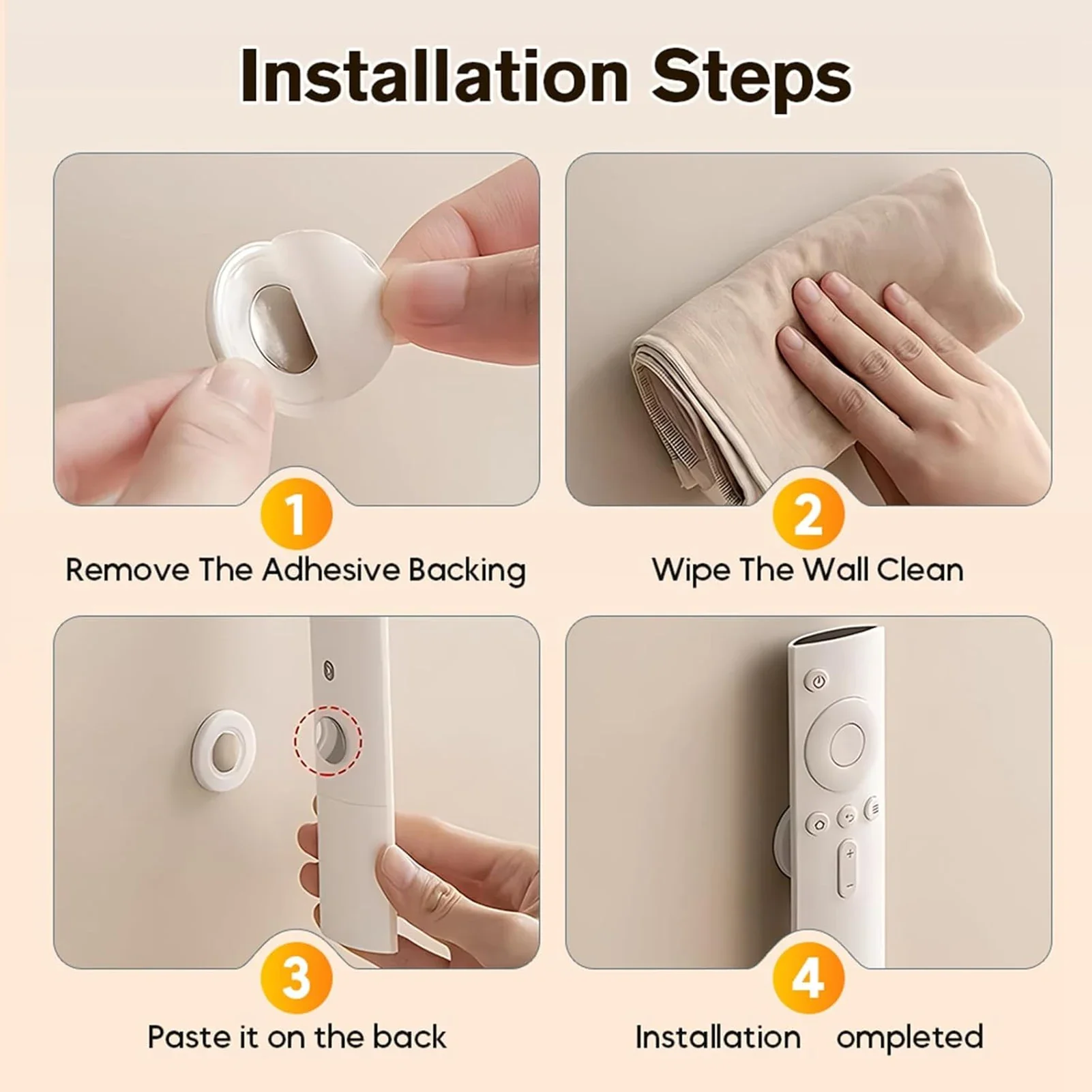 Installation Steps

1

Remove The Adhesive Backing

2

Wipe The Wall Clean

3

Paste it on the back

4

Installation ompleted