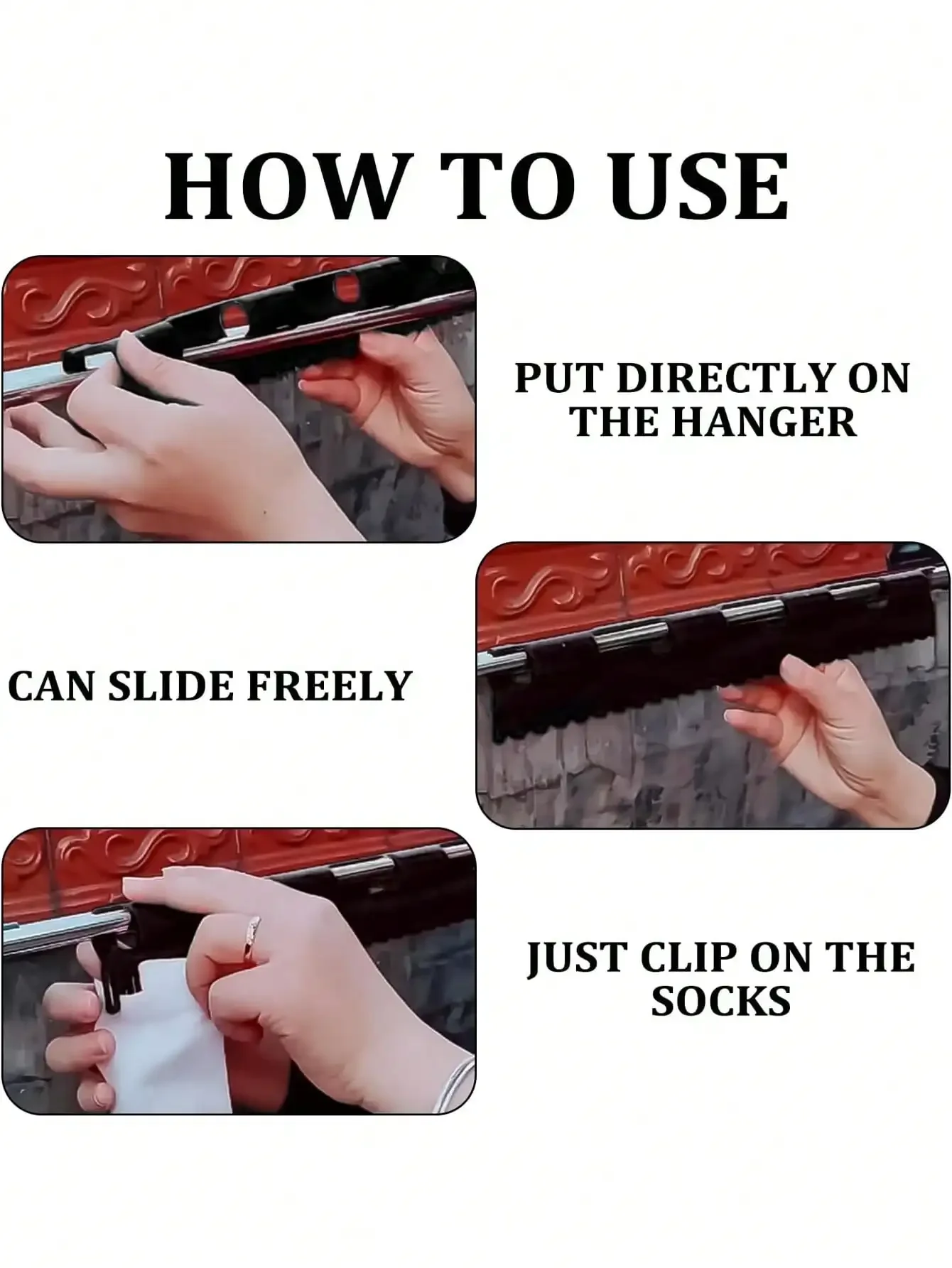 HOW TO USE

PUT DIRECTLY ON THE HANGER

CAN SLIDE FREELY

JUST CLIP ON THE SOCKS