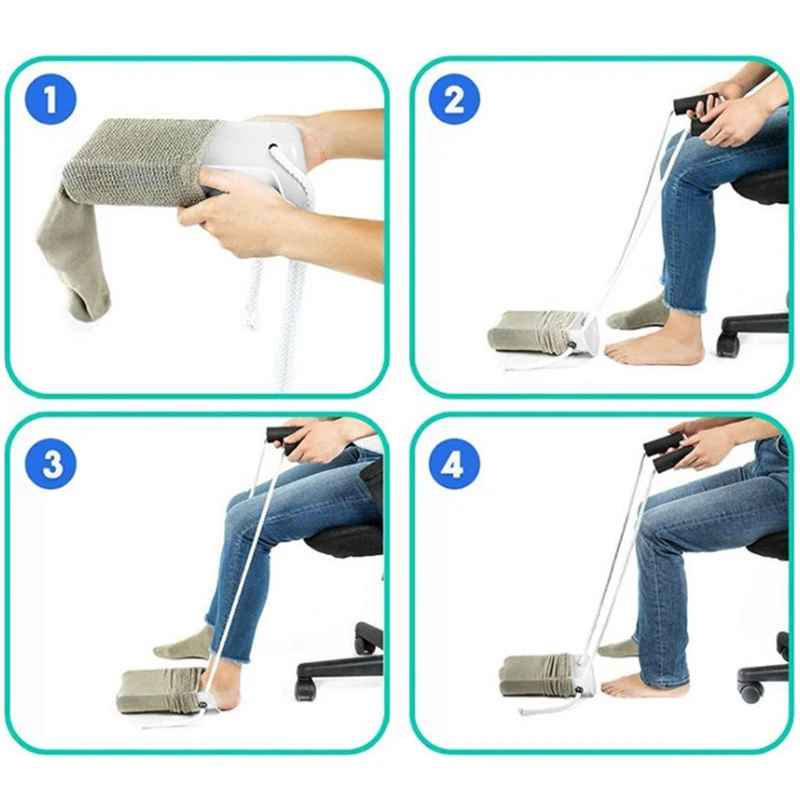 1

2

3

4