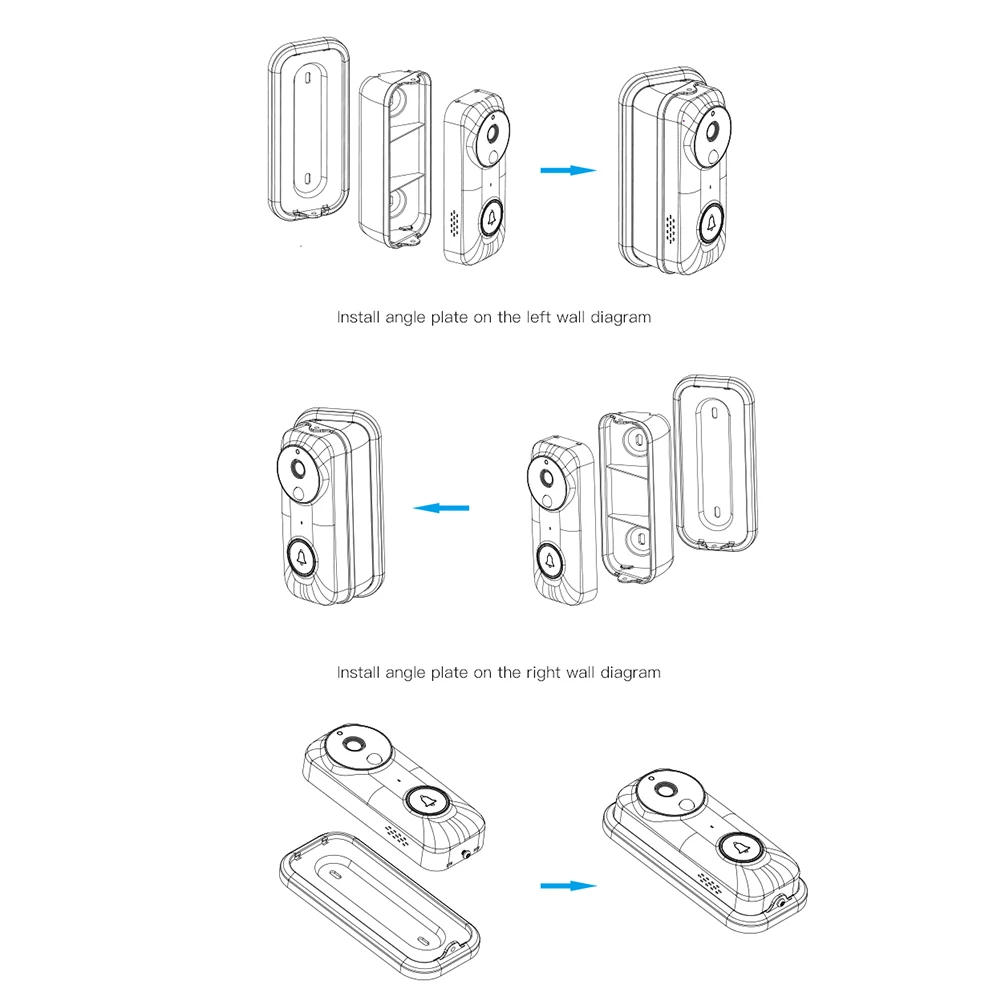 Install angle plate on the left wall diagram

Install angle plate on the right wall diagram