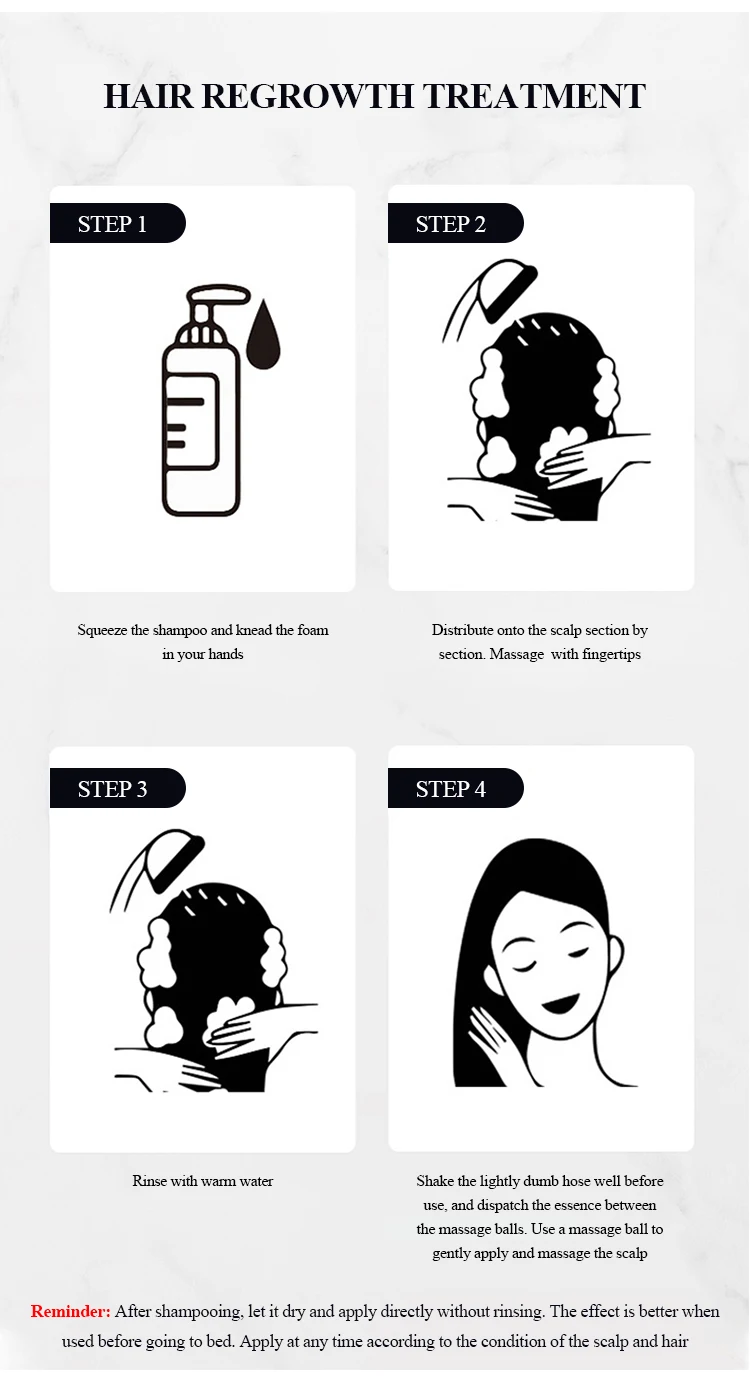 HAIR REGROWTH TREATMENT

STEP 1

Squeeze the shampoo and knead the foam in your hands

STEP 2

Distribute onto the scalp section by section. Massage with fingertips

STEP 3

Rinse with warm water

STEP 4

Shake the lightly dumb hose well before use, and dispatch the essence between the massage balls. Use a massage ball to gently apply and massage the scalp

Reminder: After shampooing, let it dry and apply directly without rinsing. The effect is better when used before going to bed. Apply at any time according to the condition of the scalp and hair