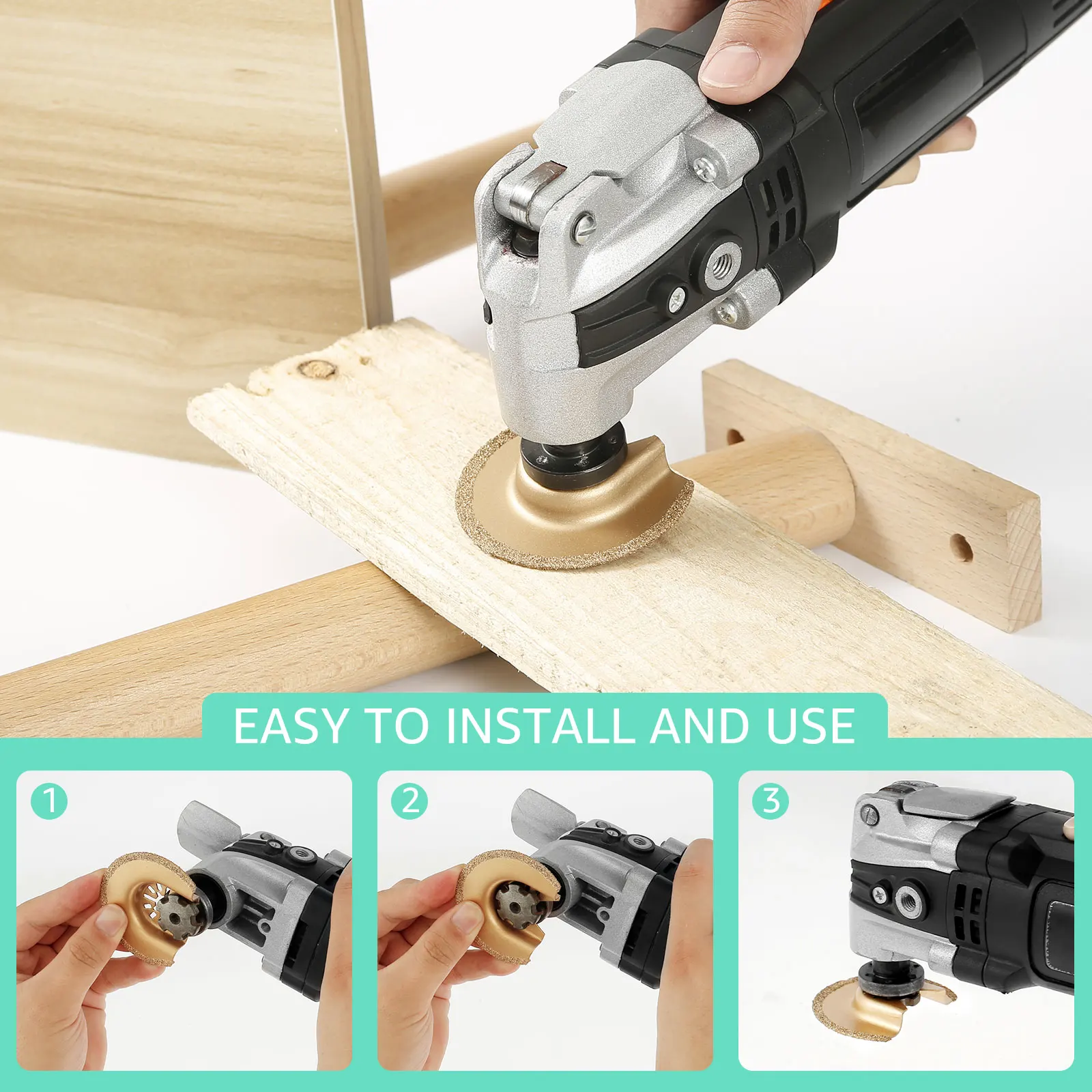 EASY TO INSTALL AND USE

1

2

3