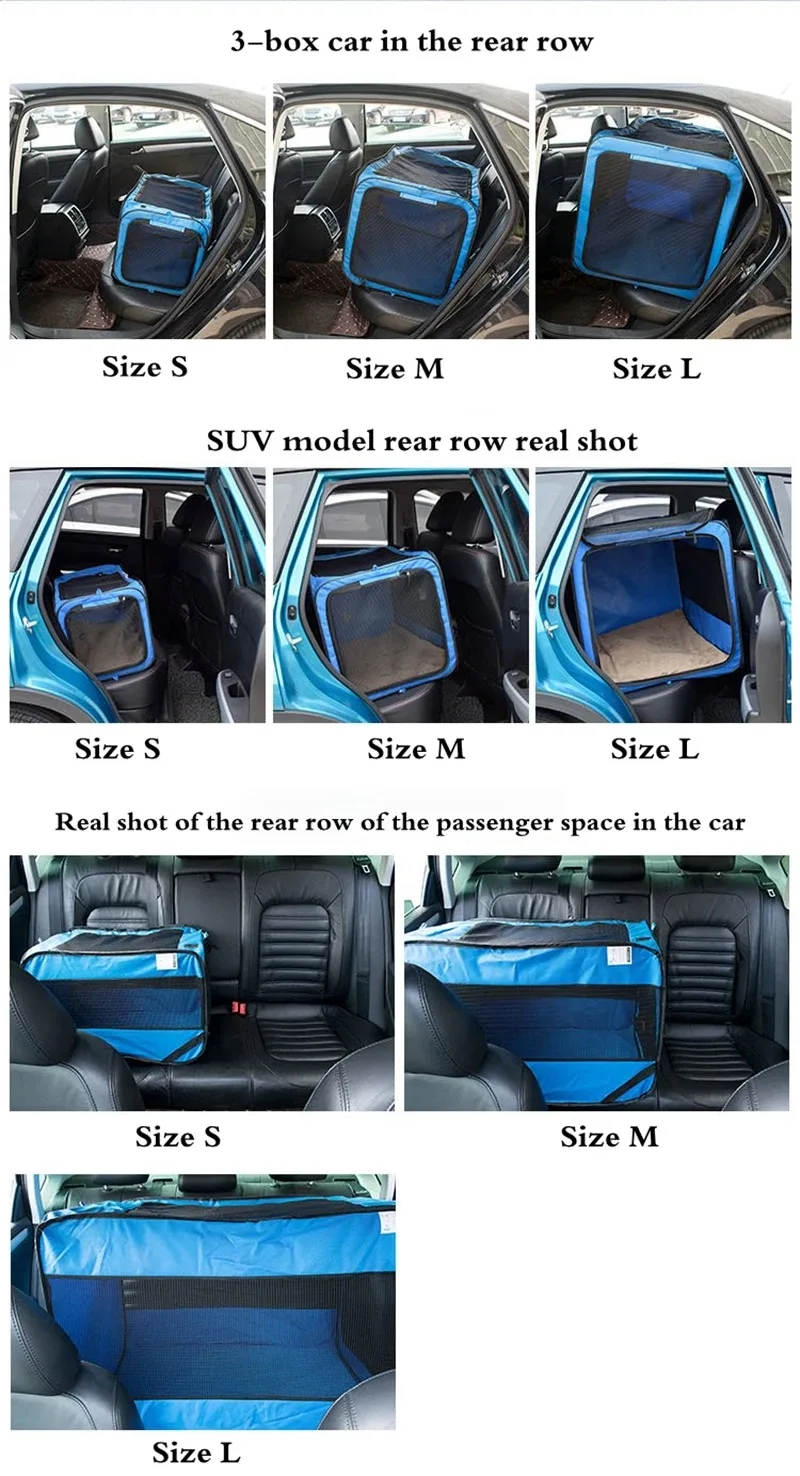 3-box car in the rear row

Size S

Size M

Size L

SUV model rear row real shot

Size S

Size M

Size L

Real shot of the rear row of the passenger space in the car

Size S

Size M

Size L