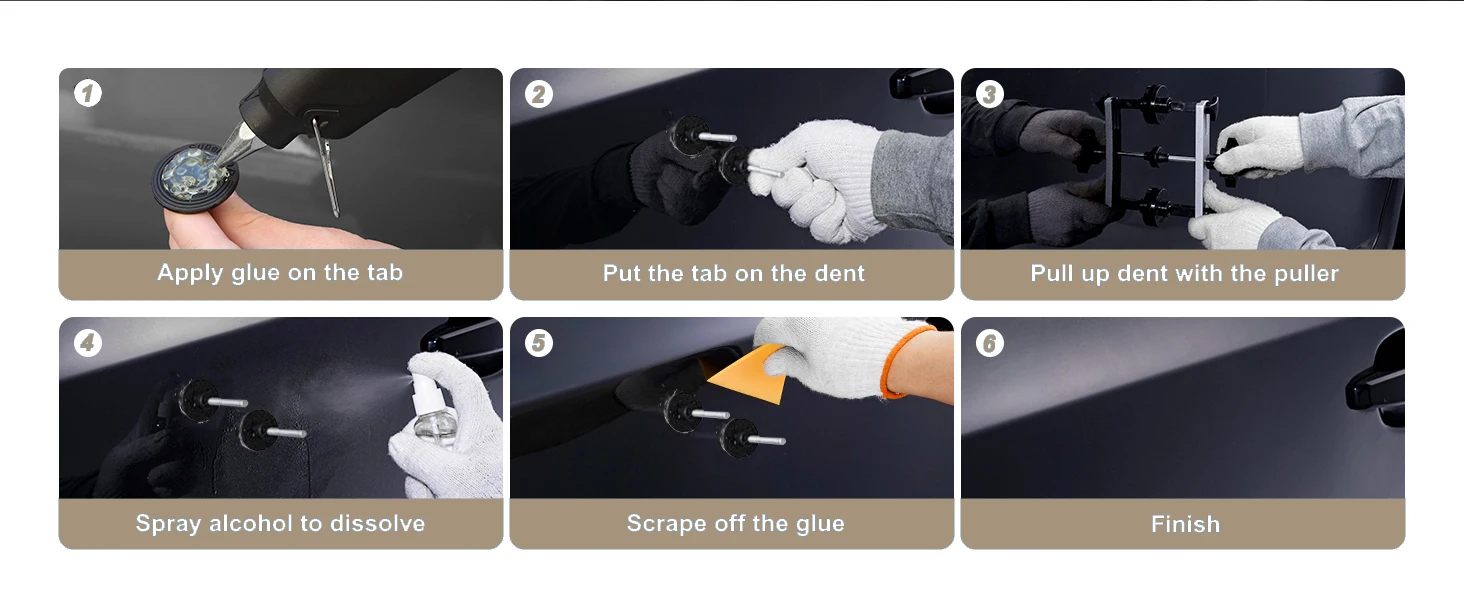 1
Apply glue on the tab

2
Put the tab on the dent

3
Pull up dent with the puller

4
Spray alcohol to dissolve

5
Scrape off the glue

6
Finish