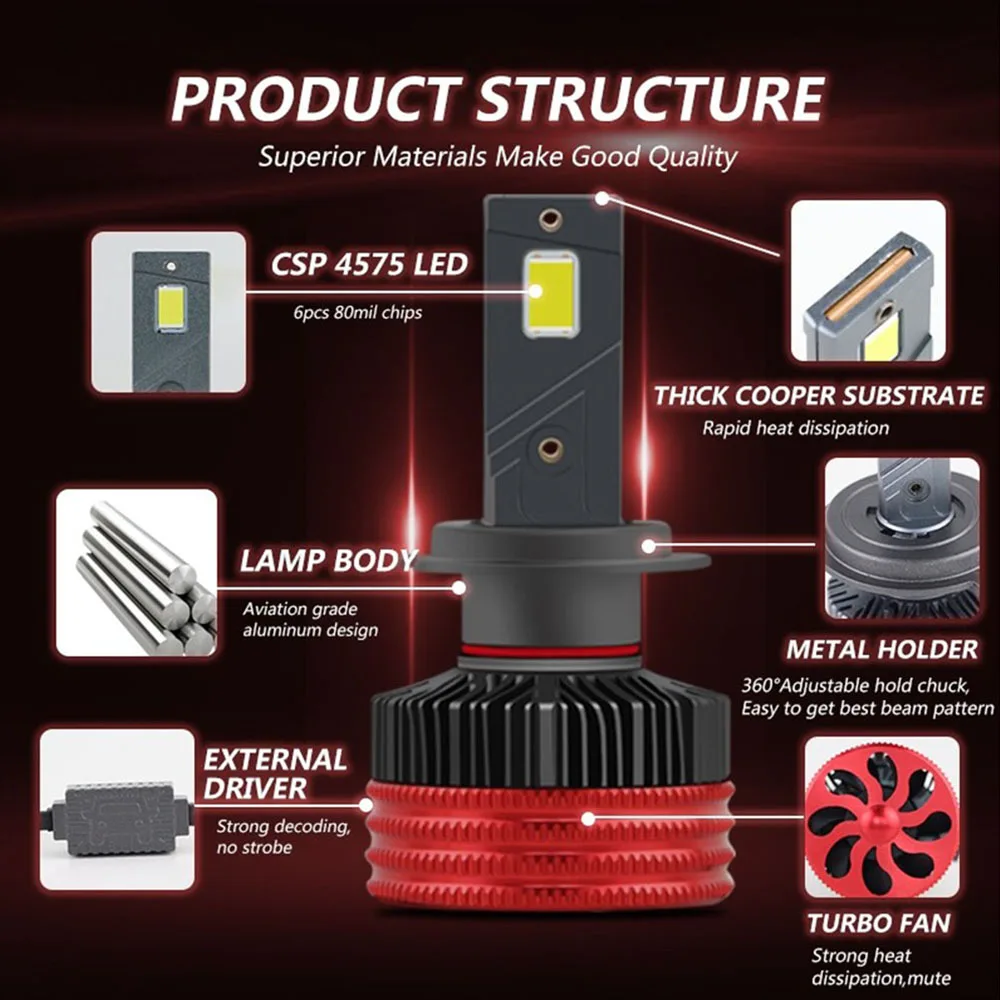 PRODUCT STRUCTURE
Superior Materials Make Good Quality

CSP 4575 LED
6pcs 80mil chips

THICK COOPER SUBSTRATE
Rapid heat dissipation

LAMP BODY
Aviation grade aluminum design

METAL HOLDER
360°Adjustable hold chuck, Easy to get best beam pattern

EXTERNAL DRIVER
Strong decoding, no strobe

TURBO FAN
Strong heat dissipation,mute