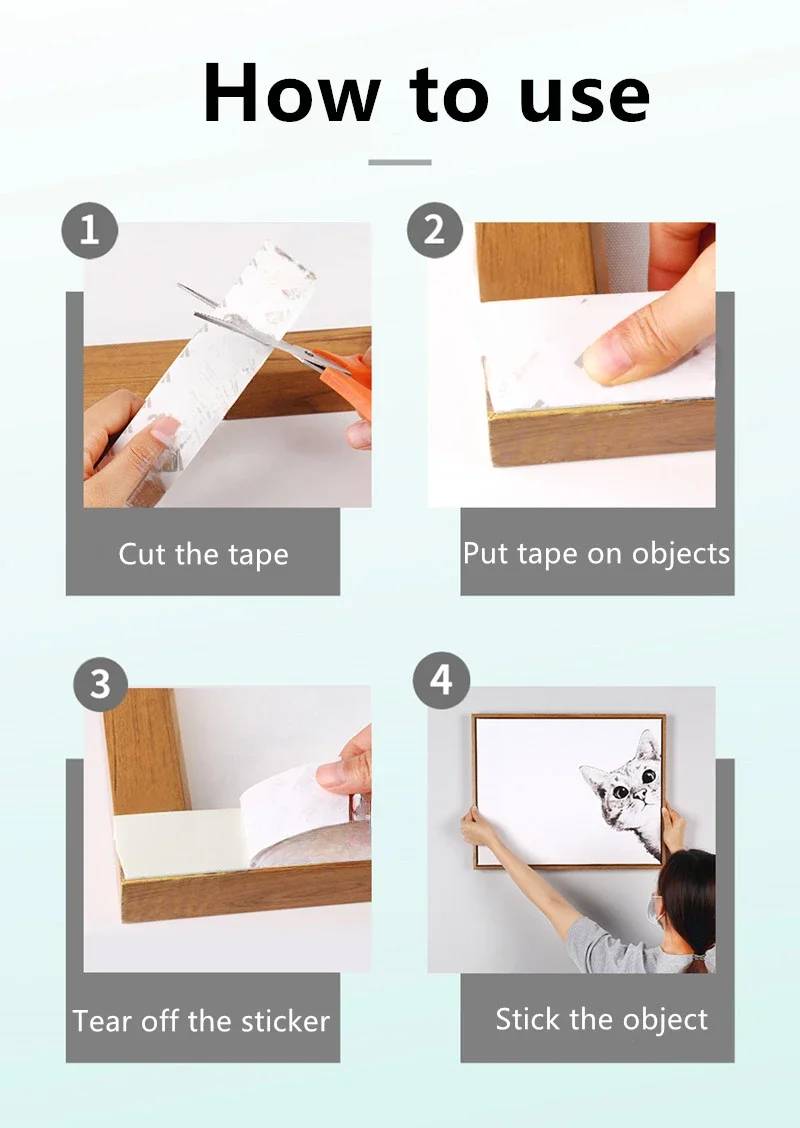 How to use

1

Cut the tape

2

Put tape on objects

3

Tear off the sticker

4

Stick the object