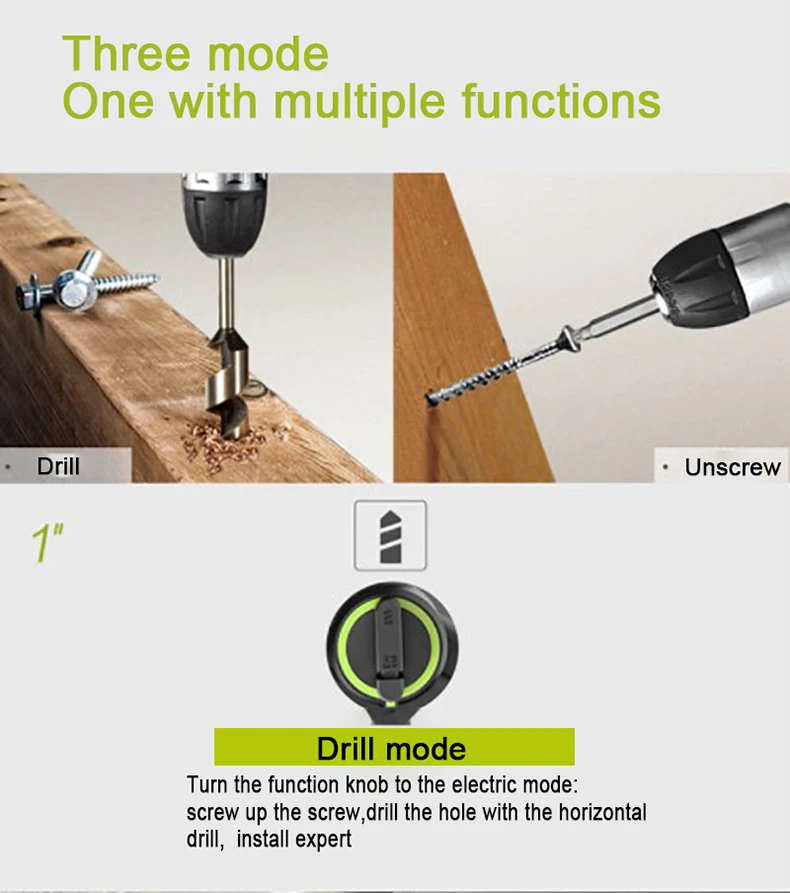 Three mode
One with multiple functions

· Drill

· Unscrew

1"

Drill mode

Turn the function knob to the electric mode: screw up the screw,drill the hole with the horizontal drill,  install expert