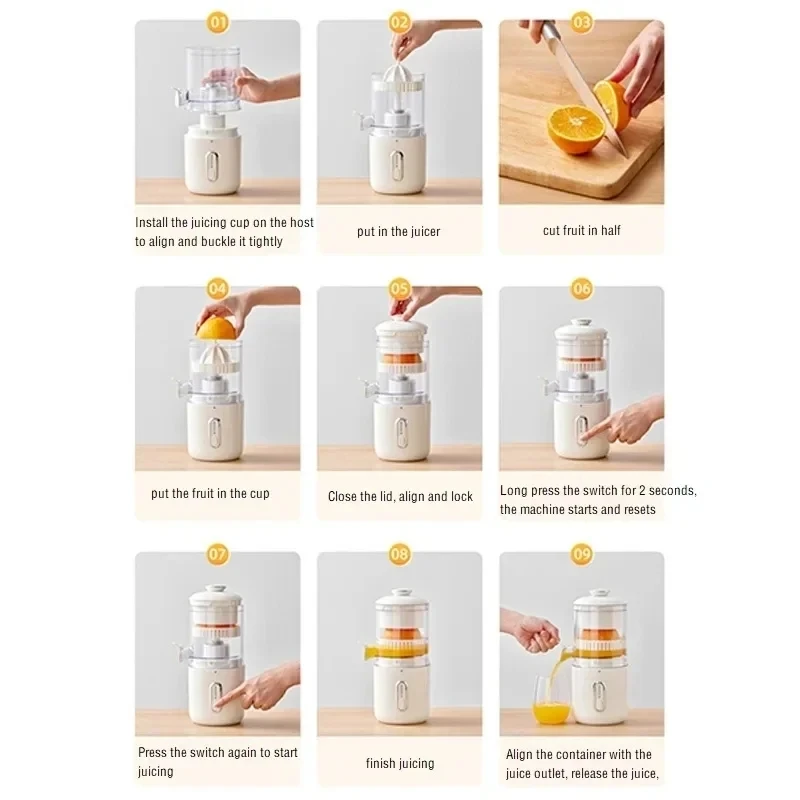 01
Install the juicing cup on the host to align and buckle it tightly

02
put in the juicer

03
cut fruit in half

04
put the fruit in the cup

05
Close the lid, align and lock

06
Long press the switch for 2 seconds, the machine starts and resets

07
Press the switch again to start juicing

08
finish juicing

09
Align the container with the juice outlet, release the juice,