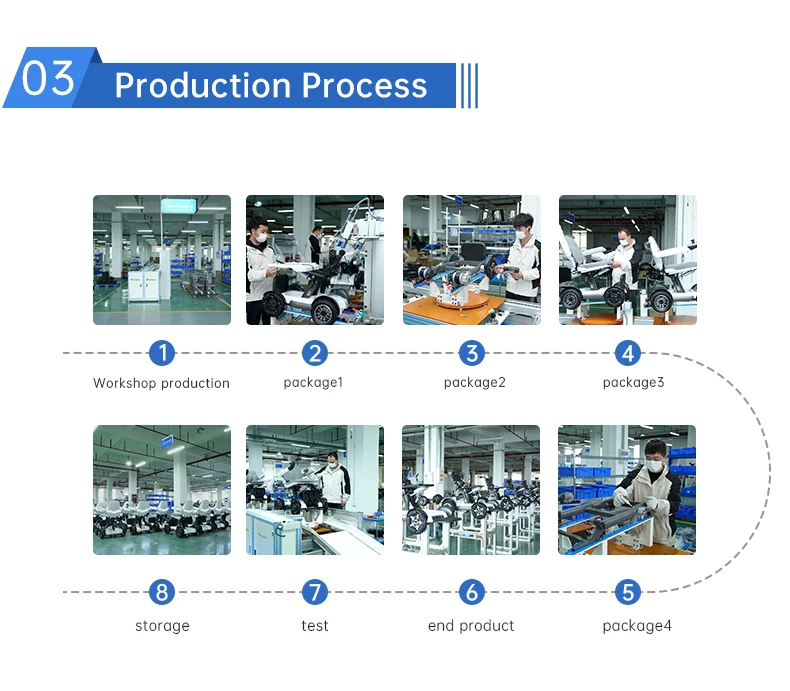 03 Production Process

1
Workshop production

2
package1

3
package2

4
package3

8
storage

7
test

6
end product

5
package4