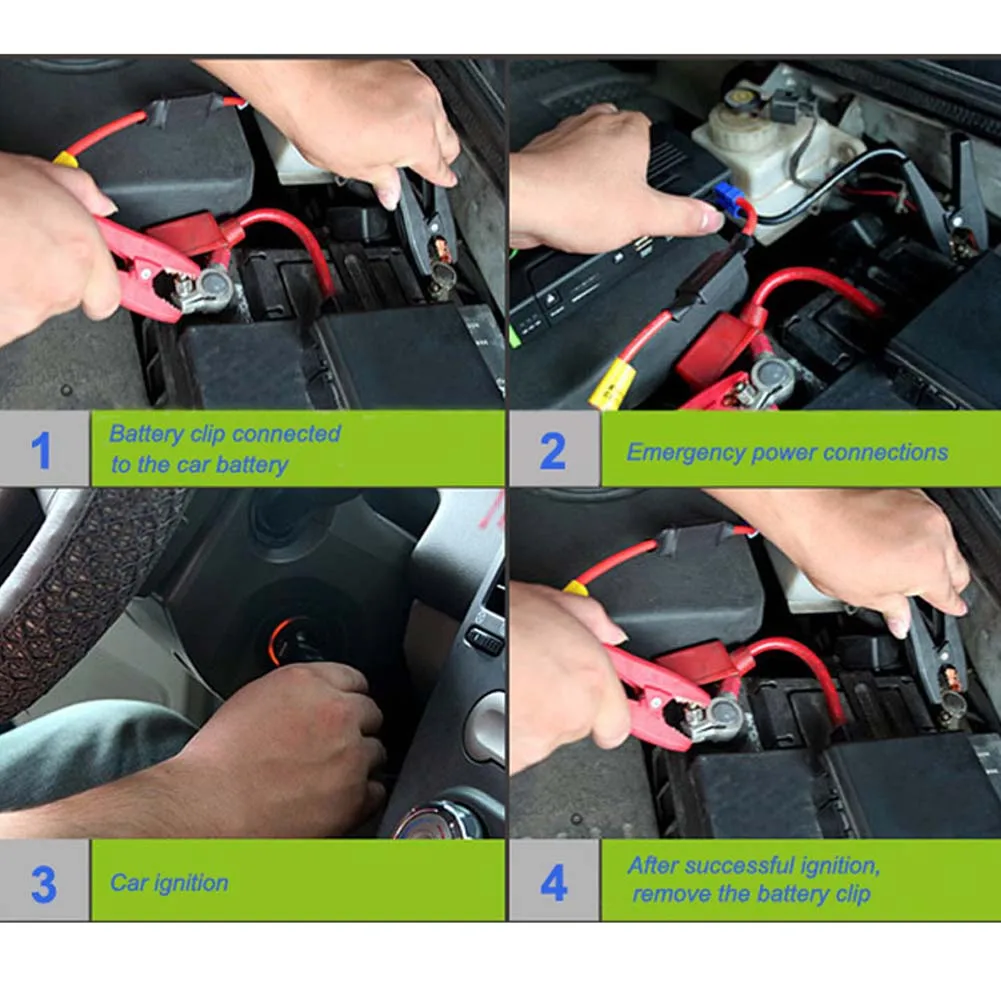 1 Battery clip connected to the car battery

2 Emergency power connections

3 Car ignition

4 After successful ignition, remove the battery clip