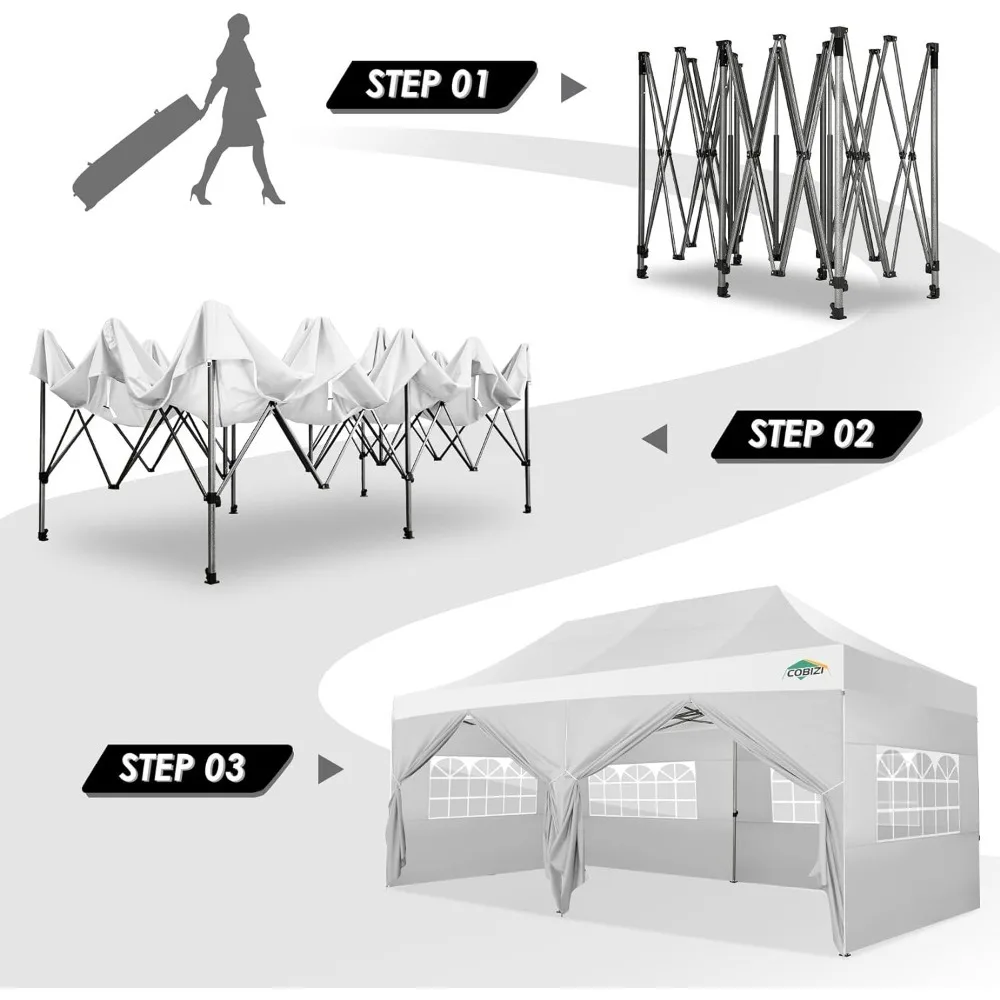 STEP 01

STEP 02

COBIZI

STEP 03