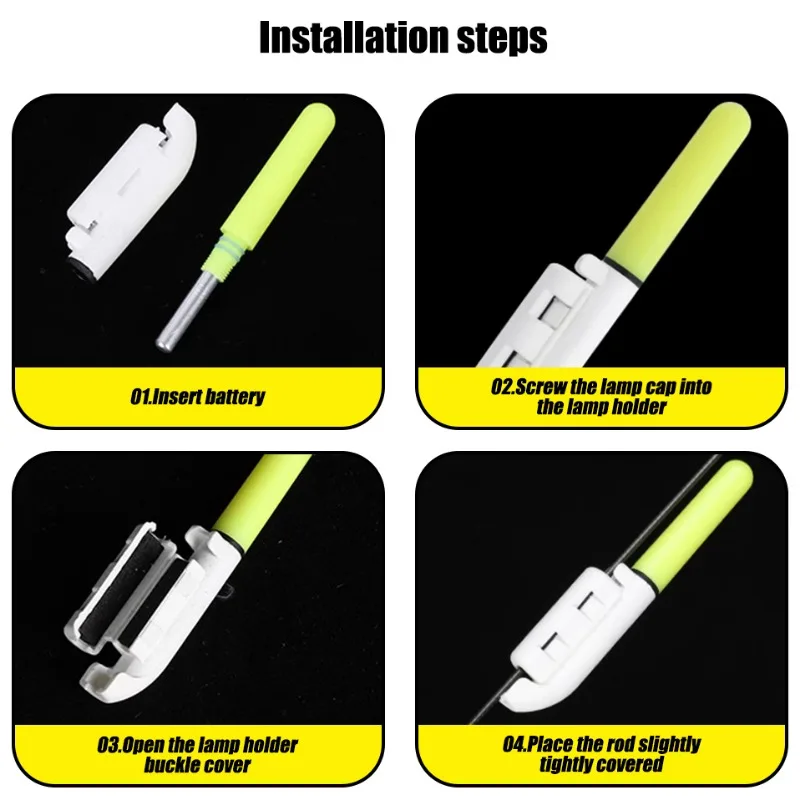 Installation steps

01.Insert battery

02.Screw the lamp cap into the lamp holder

03.Open the lamp holder buckle cover

04.Place the rod slightly tightly covered